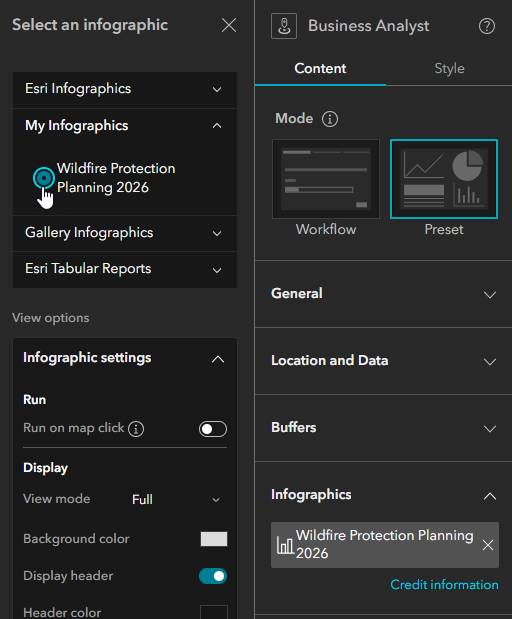 Select an infographic

Esri Infographics

My Infographics

Wildfire Protection Planning 2026

Gallery Infographics

Esri Tabular Reports

View options

Infographic settings

Run

Run on map click

Display

View mode Full

Background color

Display header

Header color

Business Analyst

Content

Style

Mode

Workflow

Preset

General

Location and Data

Buffers

Infographics

Wildfire Protection Planning 2026

Credit information