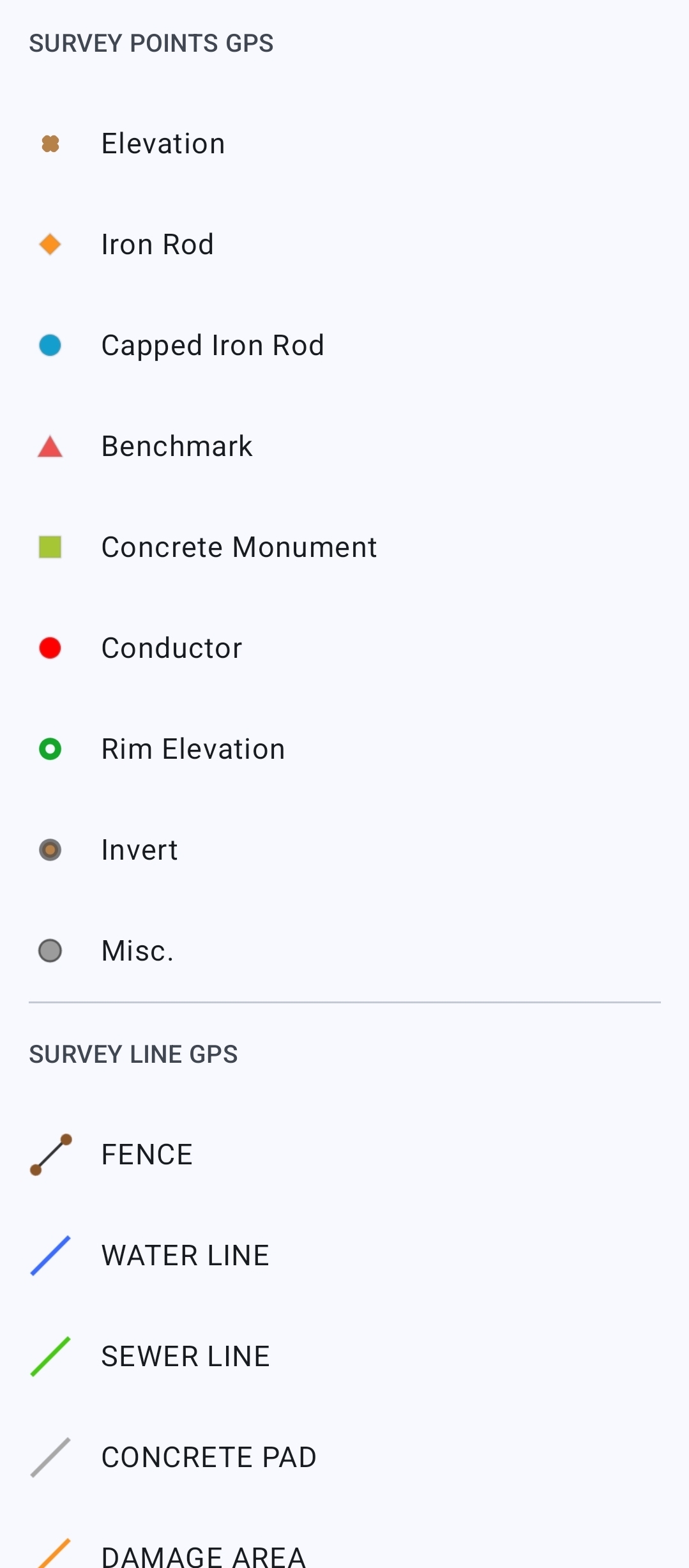 SURVEY POINTS GPS

Elevation

Iron Rod

Capped Iron Rod

Benchmark

Concrete Monument

Conductor

Rim Elevation

Invert

Misc.

SURVEY LINE GPS

FENCE

WATER LINE

SEWER LINE

CONCRETE PAD

DAMAGE AREA