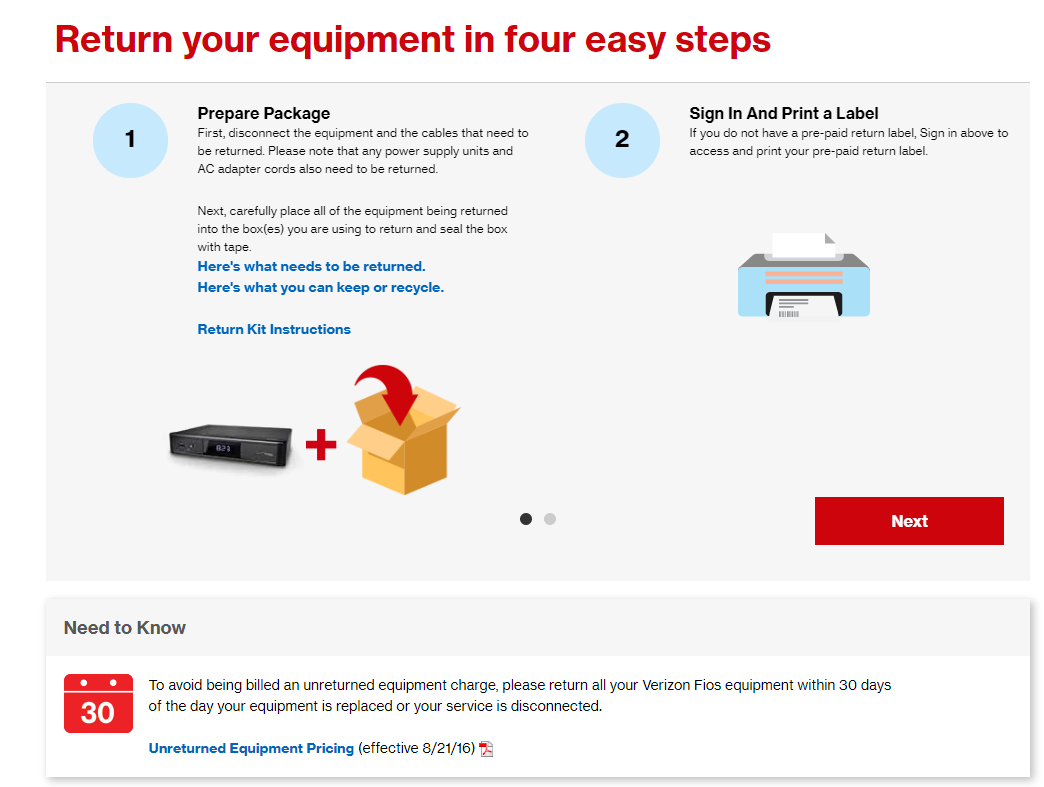 Return your equipment in four easy steps

1

Prepare Package
First, disconnect the equipment and the cables that need to be returned. Please note that any power supply units and AC adapter cords also need to be returned.

Next, carefully place all of the equipment being returned into the box(es) you are using to return and seal the box with tape.
Here's what needs to be returned.
Here's what you can keep or recycle.

Return Kit Instructions

2

Sign In And Print a Label
If you do not have a pre-paid return label, Sign in above to access and print your pre-paid return label.

Next

Need to Know

30

To avoid being billed an unreturned equipment charge, please return all your Verizon Fios equipment within 30 days of the day your equipment is replaced or your service is disconnected.

Unreturned Equipment Pricing (effective 8/21/16)