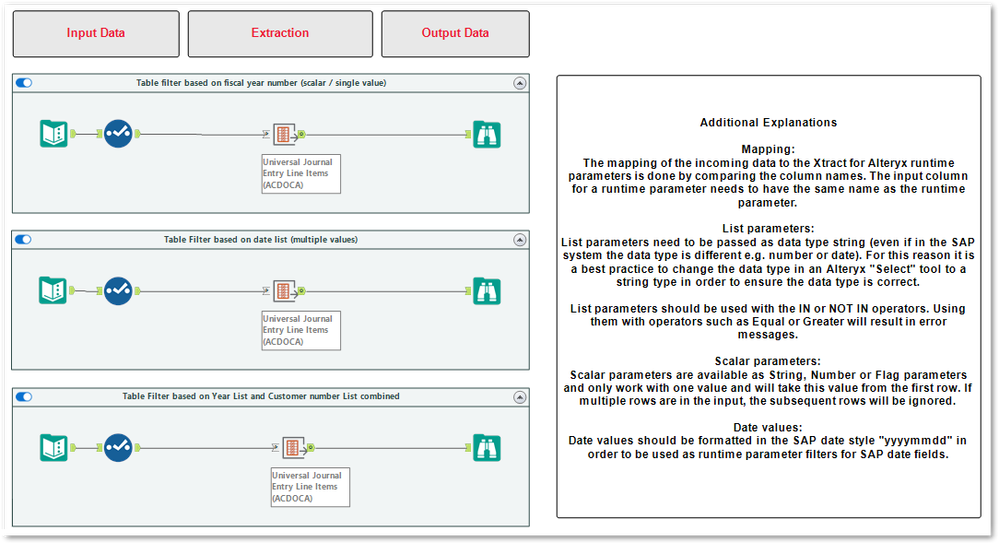 Input Data

Extraction

Output Data

Table filter based on fiscal year number (scalar / single value)

Universal Journal Entry Line Items (ACDOCA)

Table Filter based on date list (multiple values)

Universal Journal Entry Line Items (ACDOCA)

Table Filter based on Year List and Customer number List combined

Universal Journal Entry Line Items (ACDOCA)

Additional Explanations

Mapping:
The mapping of the incoming data to the Xtract for Alteryx runtime parameters is done by comparing the column names. The input column for a runtime parameter needs to have the same name as the runtime parameter.

List parameters:
List parameters need to be passed as data type string (even if in the SAP system the data type is different e.g. number or date). For this reason it is a best practice to change the data type in an Alteryx "Select" tool to a string type in order to ensure the data type is correct.

List parameters should be used with the IN or NOT IN operators. Using them with operators such as Equal or Greater will result in error messages.

Scalar parameters:
Scalar parameters are available as String, Number or Flag parameters and only work with one value and will take this value from the first row. If multiple rows are in the input, the subsequent rows will be ignored.

Date values:
Date values should be formatted in the SAP date style "yyyymmdd" in order to be used as runtime parameter filters for SAP date fields.