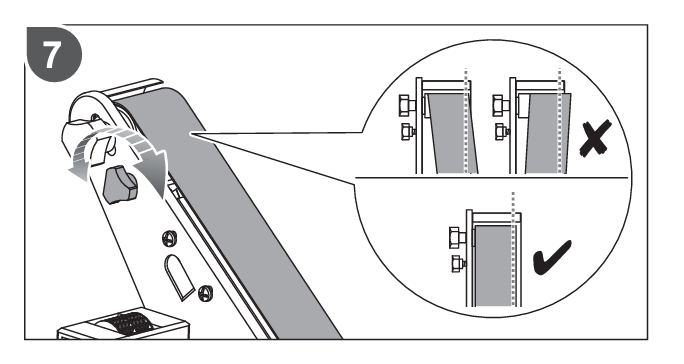 7