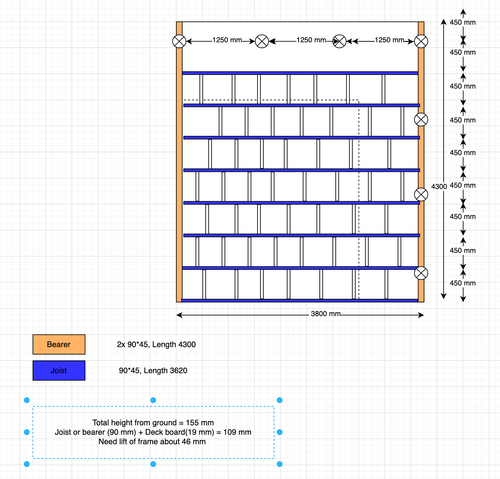 1250 mm 1250 mm 1250 mm

450 mm
450 mm
450 mm
450 mm
450 mm
450 mm
450 mm
450 mm
450 mm

4300

3800 mm

Bearer 2x 90*45, Length 4300

Joist 90*45, Length 3620

Total height from ground = 155 mm
Joist or bearer (90 mm) + Deck board(19 mm) = 109 mm
Need lift of frame about 46 mm