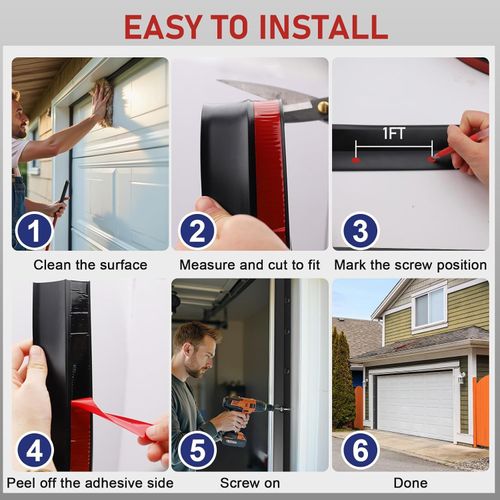 EASY TO INSTALL

1
Clean the surface

2
Measure and cut to fit

1FT
3
Mark the screw position

4
Peel off the adhesive side

5
Screw on

6
Done