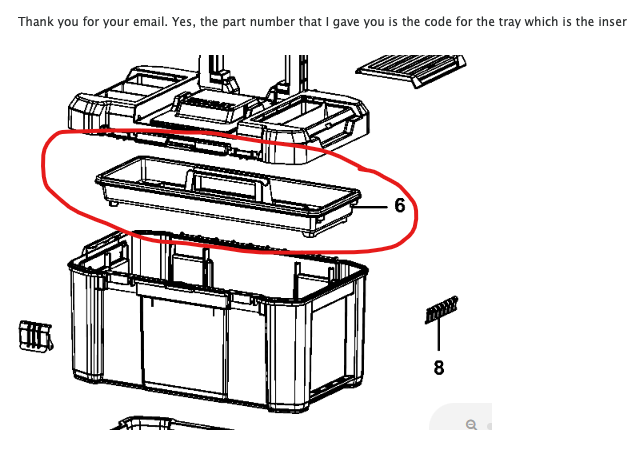 Thank you for your email. Yes, the part number that I gave you is the code for the tray which is the inser

6

8