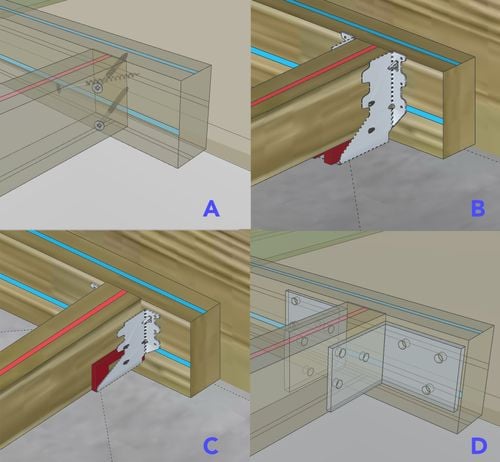 A

B

C

D