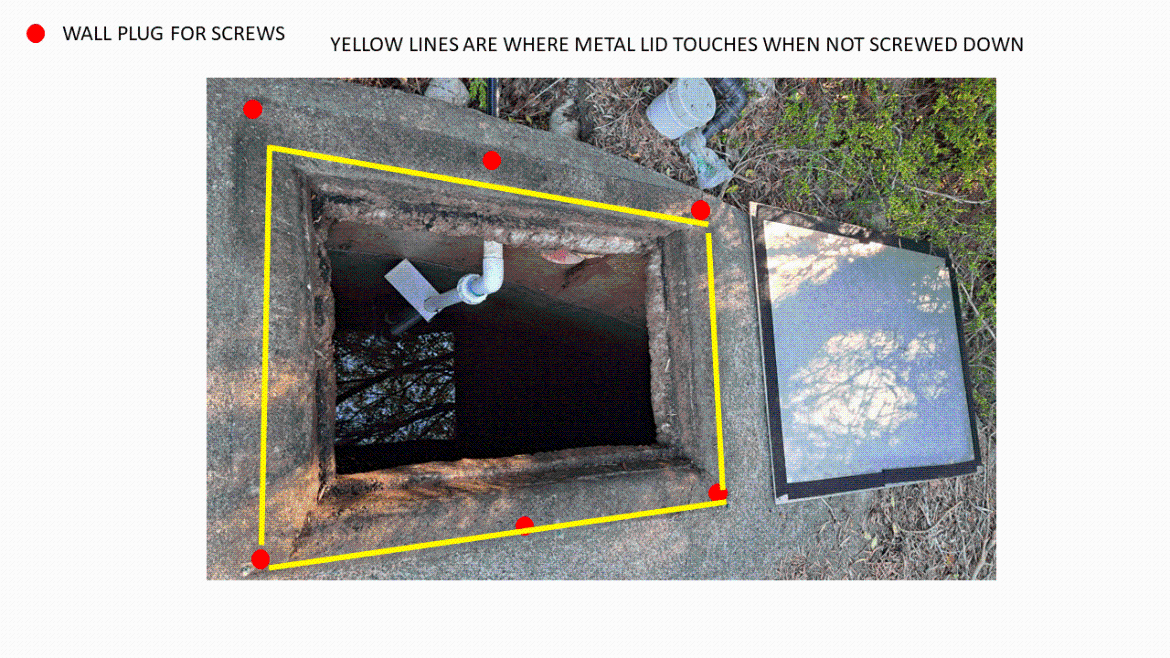 WALL PLUG FOR SCREWS

YELLOW LINES ARE WHERE METAL LID TOUCHES WHEN NOT SCREWED DOWN