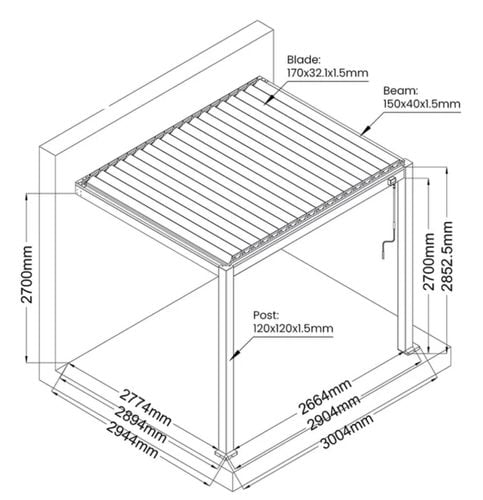 Blade:
170x32.1x1.5mm

Beam:
150x40x1.5mm

2700mm

2700mm

2852.5mm

Post:
120x120x1.5mm

2774mm
2894mm
2944mm

2664mm
2904mm
3004mm