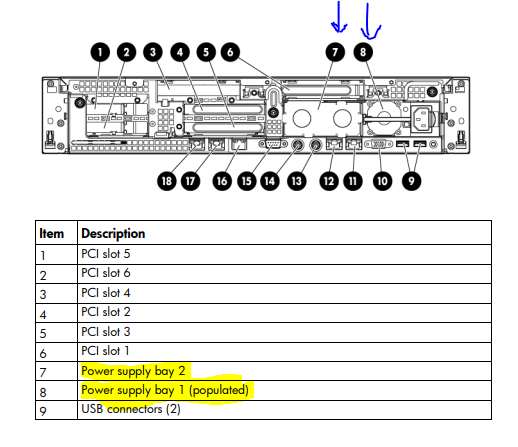 1 2 3 4 5 6 7 8

18 17 16 15 14 13 12 11 10 9

| Item | Description |
|---|---|
| 1 | PCI slot 5 |
| 2 | PCI slot 6 |
| 3 | PCI slot 4 |
| 4 | PCI slot 2 |
| 5 | PCI slot 3 |
| 6 | PCI slot 1 |
| 7 | Power supply bay 2 |
| 8 | Power supply bay 1 (populated) |
| 9 | USB connectors (2) |