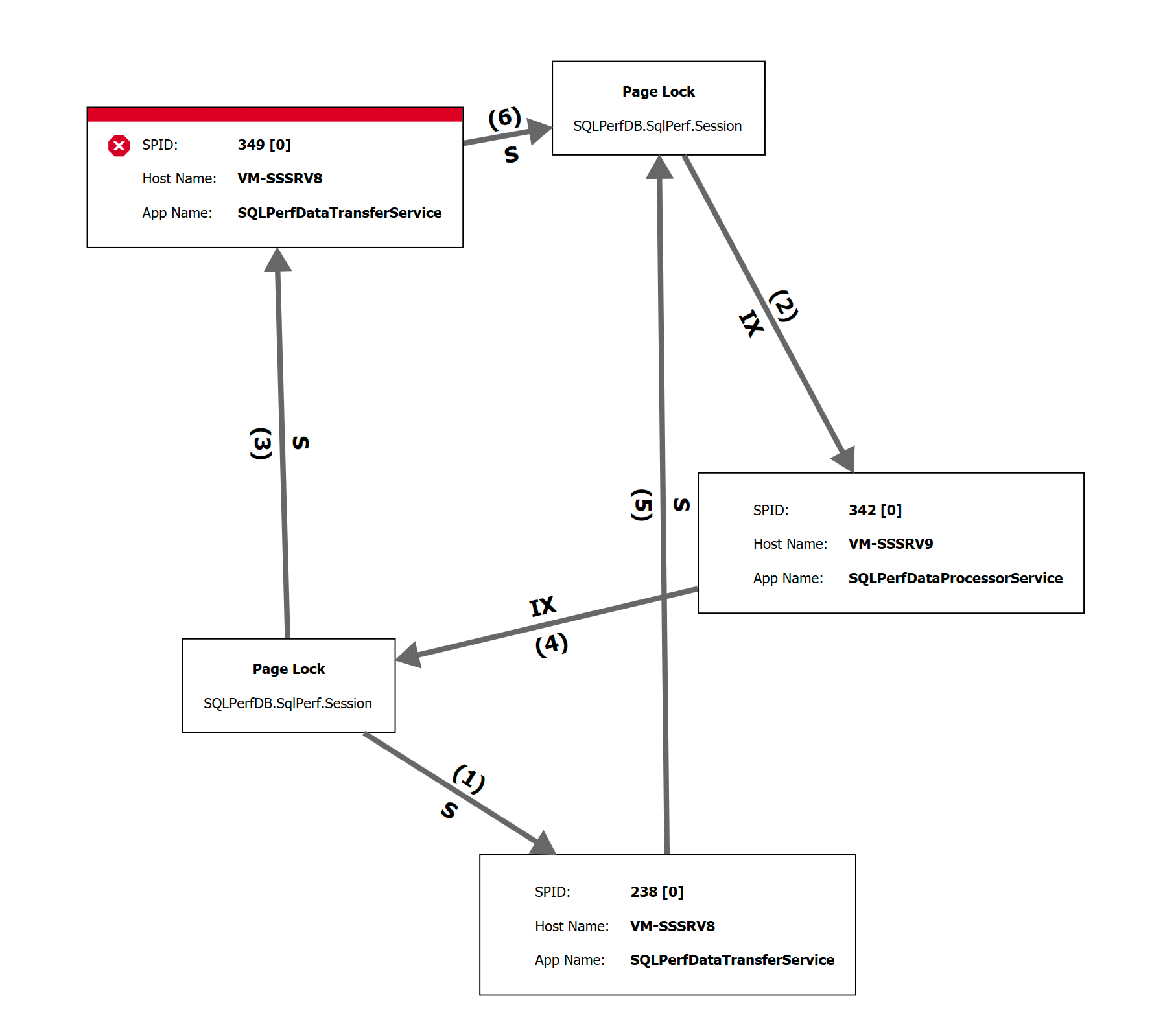 SPID: 349 [0]
Host Name: VM-SSSRV8
App Name: SQLPerfDataTransferService

(6)
S

Page Lock
SQLPerfDB.SqlPerf.Session

(2)
IX

(3)
S

(5)
S

SPID: 342 [0]
Host Name: VM-SSSRV9
App Name: SQLPerfDataProcessorService

IX
(4)

Page Lock
SQLPerfDB.SqlPerf.Session

(1)
S

SPID: 238 [0]
Host Name: VM-SSSRV8
App Name: SQLPerfDataTransferService