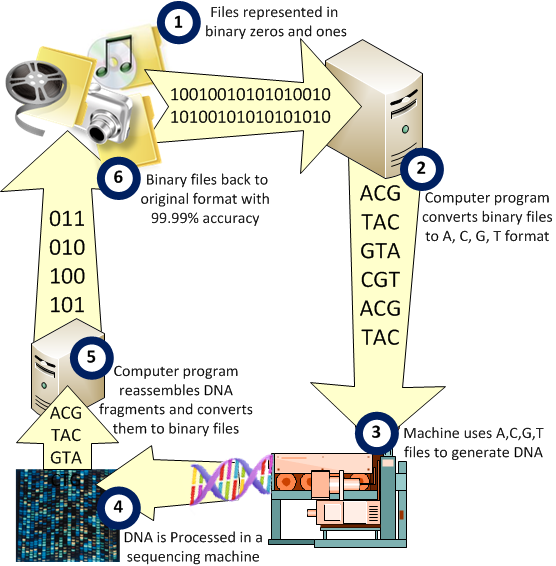 1
Files represented in binary zeros and ones

1001001010101010010
1010010101010101010

2
Computer program converts binary files to A, C, G, T format

ACG
TAC
GTA
CGT
ACG
TAC

3
Machine uses A,C,G,T files to generate DNA

4
DNA is Processed in a sequencing machine

ACG
TAC
GTA
CTG

5
Computer program reassembles DNA fragments and converts them to binary files

011
010
100
101

6
Binary files back to original format with 99.99% accuracy