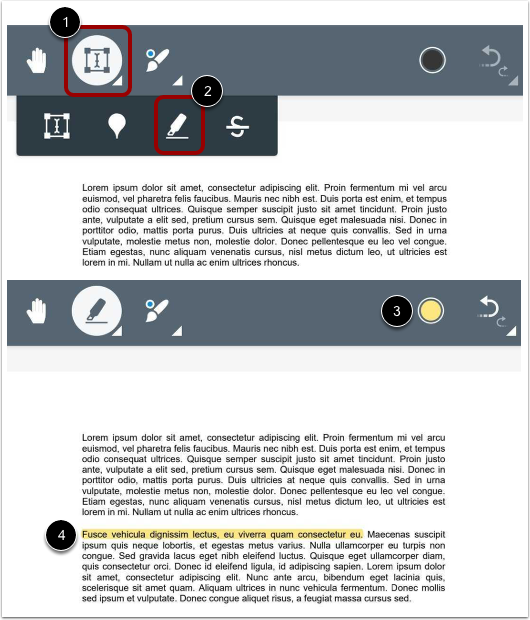 1

2

Lorem ipsum dolor sit amet, consectetur adipiscing elit. Proin fermentum mi vel arcu euismod, vel pharetra felis faucibus. Mauris nec nibh est. Duis porta est enim, et tempus odio consequat ultrices. Quisque semper suscipit justo sit amet tincidunt. Proin justo ante, vulputate a elit sed, pretium cursus sem. Quisque eget malesuada nisi. Donec in porttitor odio, mattis porta purus. Duis ultricies at neque quis convallis. Sed in urna vulputate, molestie metus non, molestie dolor. Donec pellentesque eu leo vel congue. Etiam egestas, nunc aliquam venenatis cursus, nisl metus dictum leo, ut ultricies est lorem in mi. Nullam ut nulla ac enim ultrices rhoncus.

3

Lorem ipsum dolor sit amet, consectetur adipiscing elit. Proin fermentum mi vel arcu euismod, vel pharetra felis faucibus. Mauris nec nibh est. Duis porta est enim, et tempus odio consequat ultrices. Quisque semper suscipit justo sit amet tincidunt. Proin justo ante, vulputate a elit sed, pretium cursus sem. Quisque eget malesuada nisi. Donec in porttitor odio, mattis porta purus. Duis ultricies at neque quis convallis. Sed in urna vulputate, molestie metus non, molestie dolor. Donec pellentesque eu leo vel congue. Etiam egestas, nunc aliquam venenatis cursus, nisl metus dictum leo, ut ultricies est lorem in mi. Nullam ut nulla ac enim ultrices rhoncus.

4

Fusce vehicula dignissim lectus, eu viverra quam consectetur eu. Maecenas suscipit ipsum quis neque lobortis, et egestas metus varius. Nulla ullamcorper eu turpis non congue. Sed gravida lacus eget nibh eleifend luctus. Quisque eget ullamcorper diam, quis consectetur orci. Donec id eleifend ligula, id adipiscing sapien. Lorem ipsum dolor sit amet, consectetur adipiscing elit. Nunc ante arcu, bibendum eget lacinia quis, scelerisque sit amet quam. Aliquam ultrices in nunc vehicula fermentum. Donec mollis sed ipsum et vulputate. Donec congue aliquet risus, a feugiat massa cursus sed.