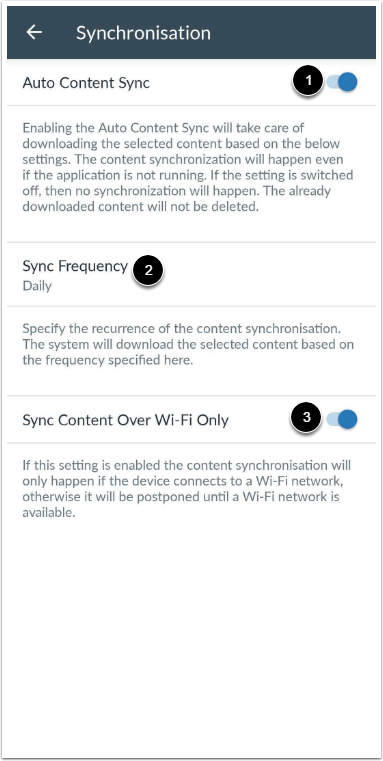 Synchronisation

Auto Content Sync

1

Enabling the Auto Content Sync will take care of downloading the selected content based on the below settings. The content synchronization will happen even if the application is not running. If the setting is switched off, then no synchronization will happen. The already downloaded content will not be deleted.

Sync Frequency

2

Daily

Specify the recurrence of the content synchronisation. The system will download the selected content based on the frequency specified here.

Sync Content Over Wi-Fi Only

3

If this setting is enabled the content synchronisation will only happen if the device connects to a Wi-Fi network, otherwise it will be postponed until a Wi-Fi network is available.