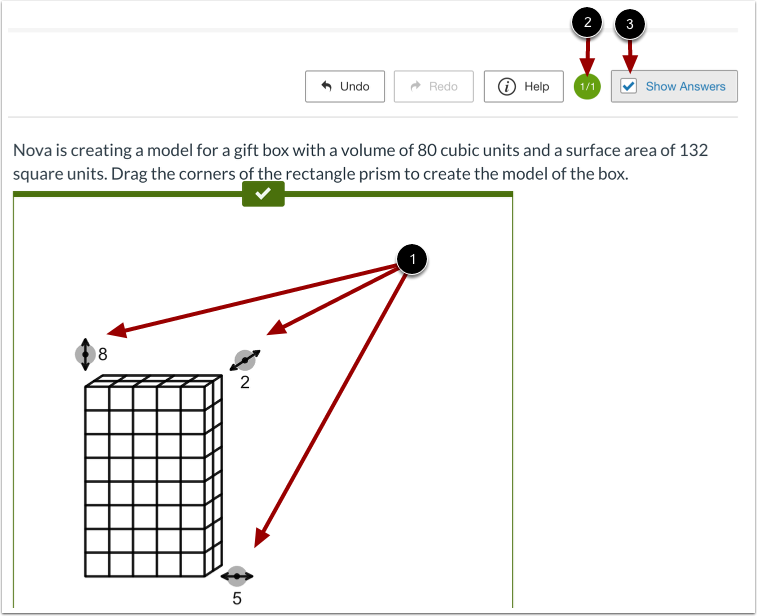 2 3

Undo Redo Help 1/1 Show Answers

Nova is creating a model for a gift box with a volume of 80 cubic units and a surface area of 132 square units. Drag the corners of the rectangle prism to create the model of the box.

1

8

2

5