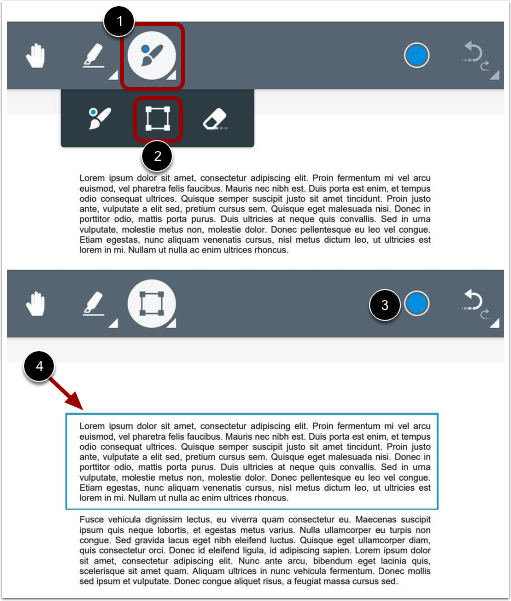 1

2

Lorem ipsum dolor sit amet, consectetur adipiscing elit. Proin fermentum mi vel arcu euismod, vel pharetra felis faucibus. Mauris nec nibh est. Duis porta est enim, et tempus odio consequat ultrices. Quisque semper suscipit justo sit amet tincidunt. Proin justo ante, vulputate a elit sed, pretium cursus sem. Quisque eget malesuada nisi. Donec in porttitor odio, mattis porta purus. Duis ultricies at neque quis convallis. Sed in urna vulputate, molestie metus non, molestie dolor. Donec pellentesque eu leo vel congue. Etiam egestas, nunc aliquam venenatis cursus, nisl metus dictum leo, ut ultricies est lorem in mi. Nullam ut nulla ac enim ultrices rhoncus.

3

4

Lorem ipsum dolor sit amet, consectetur adipiscing elit. Proin fermentum mi vel arcu euismod, vel pharetra felis faucibus. Mauris nec nibh est. Duis porta est enim, et tempus odio consequat ultrices. Quisque semper suscipit justo sit amet tincidunt. Proin justo ante, vulputate a elit sed, pretium cursus sem. Quisque eget malesuada nisi. Donec in porttitor odio, mattis porta purus. Duis ultricies at neque quis convallis. Sed in urna vulputate, molestie metus non, molestie dolor. Donec pellentesque eu leo vel congue. Etiam egestas, nunc aliquam venenatis cursus, nisl metus dictum leo, ut ultricies est lorem in mi. Nullam ut nulla ac enim ultrices rhoncus.

Fusce vehicula dignissim lectus, eu viverra quam consectetur eu. Maecenas suscipit ipsum quis neque lobortis, et egestas metus varius. Nulla ullamcorper eu turpis non congue. Sed gravida lacus eget nibh eleifend luctus. Quisque eget ullamcorper diam, quis consectetur orci. Donec id eleifend ligula, id adipiscing sapien. Lorem ipsum dolor sit amet, consectetur adipiscing elit. Nunc ante arcu, bibendum eget lacinia quis, scelerisque sit amet quam. Aliquam ultrices in nunc vehicula fermentum. Donec mollis sed ipsum et vulputate. Donec congue aliquet risus, a feugiat massa cursus sed.