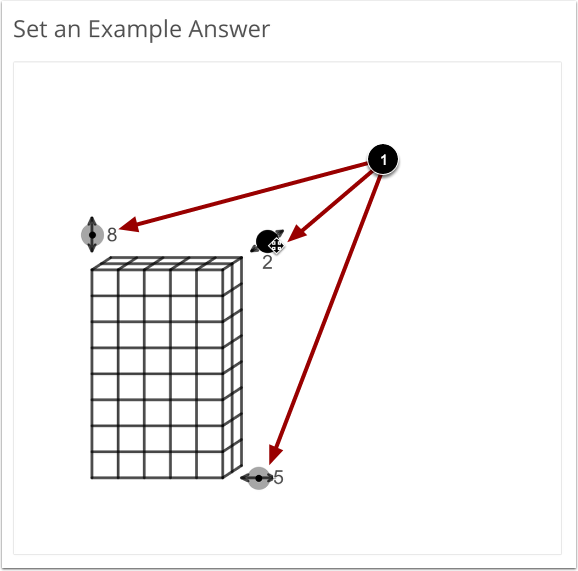 Set an Example Answer

1

8

2

5