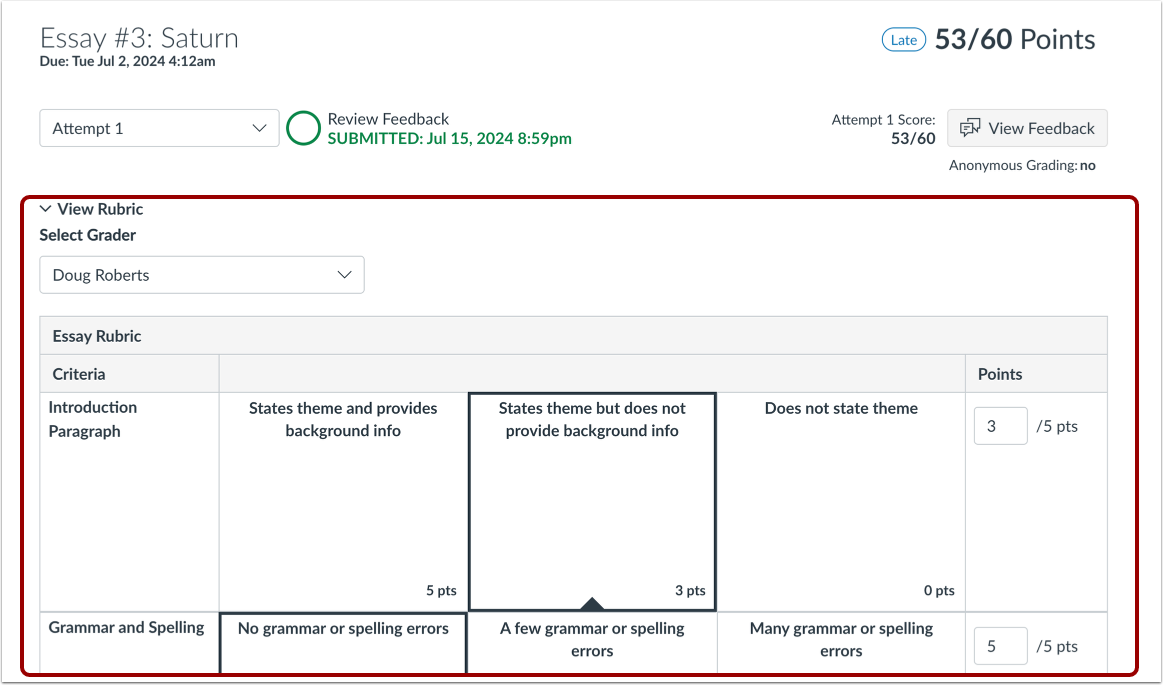 Essay #3: Saturn
Due: Tue Jul 2, 2024 4:12am

Late 53/60 Points

Attempt 1

Review Feedback
SUBMITTED: Jul 15, 2024 8:59pm

Attempt 1 Score:
53/60

View Feedback

Anonymous Grading: no

View Rubric
Select Grader

Doug Roberts

Essay Rubric

| Criteria | | | | Points |
|---|---|---|---|---|
| Introduction Paragraph | States theme and provides background info 5 pts | States theme but does not provide background info 3 pts | Does not state theme 0 pts | 3 /5 pts |
| Grammar and Spelling | No grammar or spelling errors | A few grammar or spelling errors | Many grammar or spelling errors | 5 /5 pts |