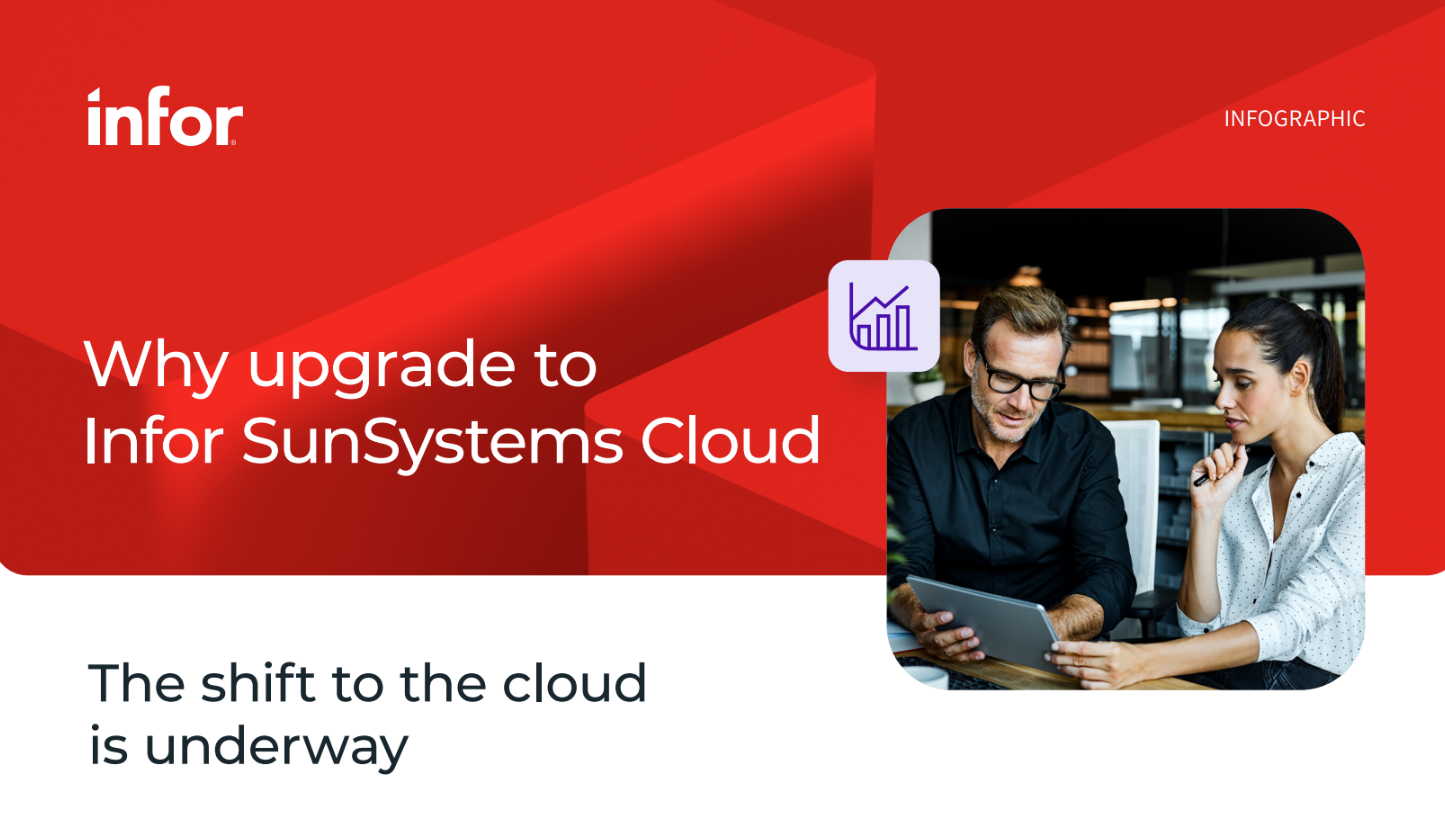 infor

INFOGRAPHIC

Why upgrade to Infor SunSystems Cloud

The shift to the cloud is underway