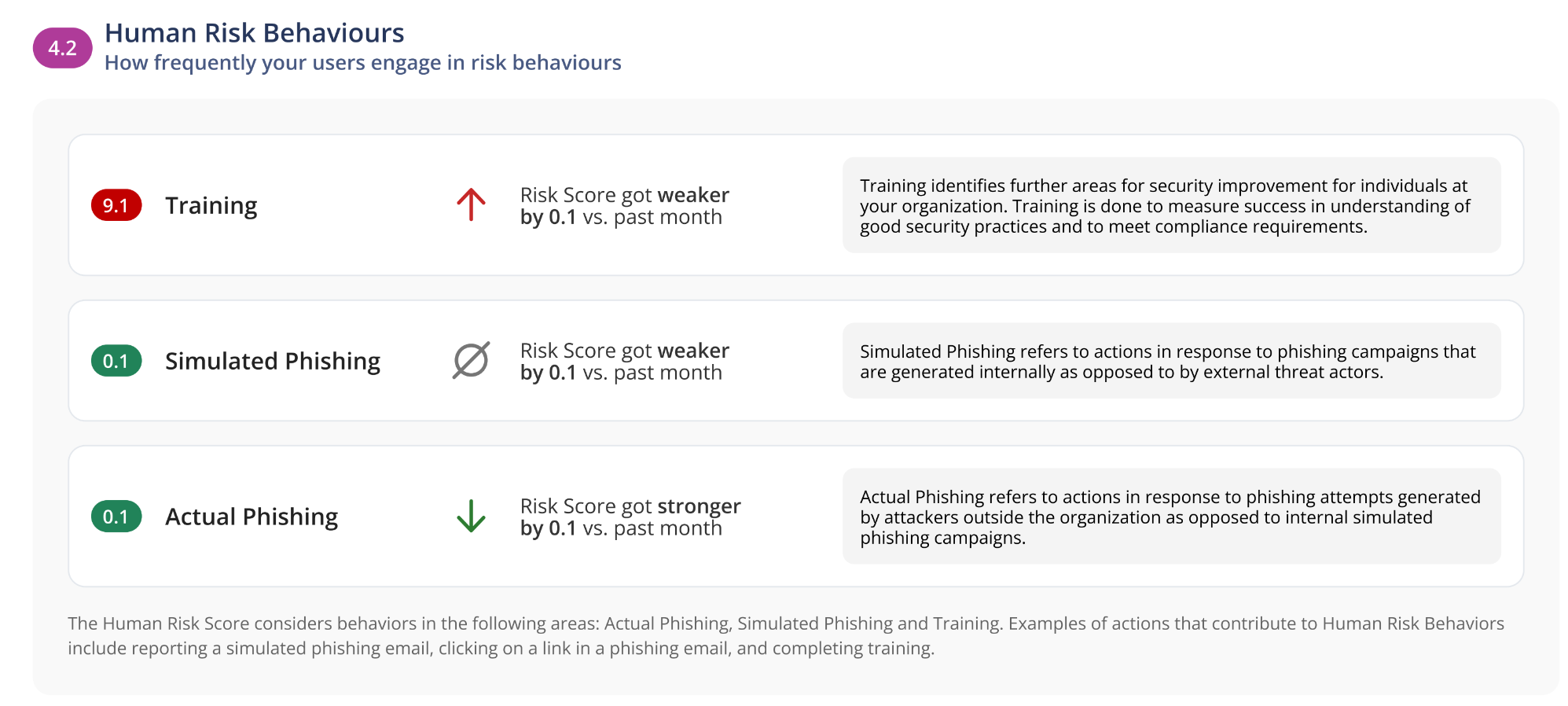 4.2 Human Risk Behaviours
How frequently your users engage in risk behaviours

9.1 Training

Risk Score got weaker by 0.1 vs. past month

Training identifies further areas for security improvement for individuals at your organization. Training is done to measure success in understanding of good security practices and to meet compliance requirements.

0.1 Simulated Phishing

Risk Score got weaker by 0.1 vs. past month

Simulated Phishing refers to actions in response to phishing campaigns that are generated internally as opposed to by external threat actors.

0.1 Actual Phishing

Risk Score got stronger by 0.1 vs. past month

Actual Phishing refers to actions in response to phishing attempts generated by attackers outside the organization as opposed to internal simulated phishing campaigns.

The Human Risk Score considers behaviors in the following areas: Actual Phishing, Simulated Phishing and Training. Examples of actions that contribute to Human Risk Behaviors include reporting a simulated phishing email, clicking on a link in a phishing email, and completing training.