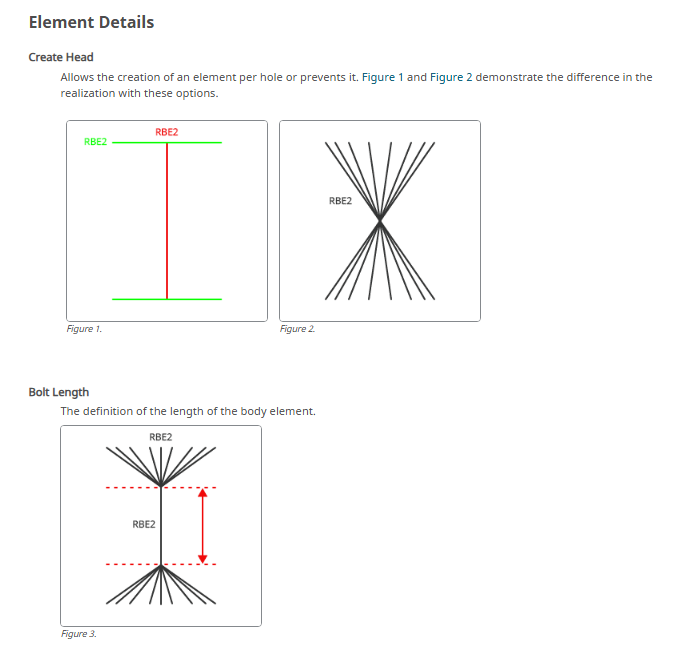 Element Details

Create Head

Allows the creation of an element per hole or prevents it. Figure 1 and Figure 2 demonstrate the difference in the realization with these options.

RBE2
RBE2

Figure 1.

RBE2

Figure 2.

Bolt Length

The definition of the length of the body element.

RBE2
RBE2

Figure 3.