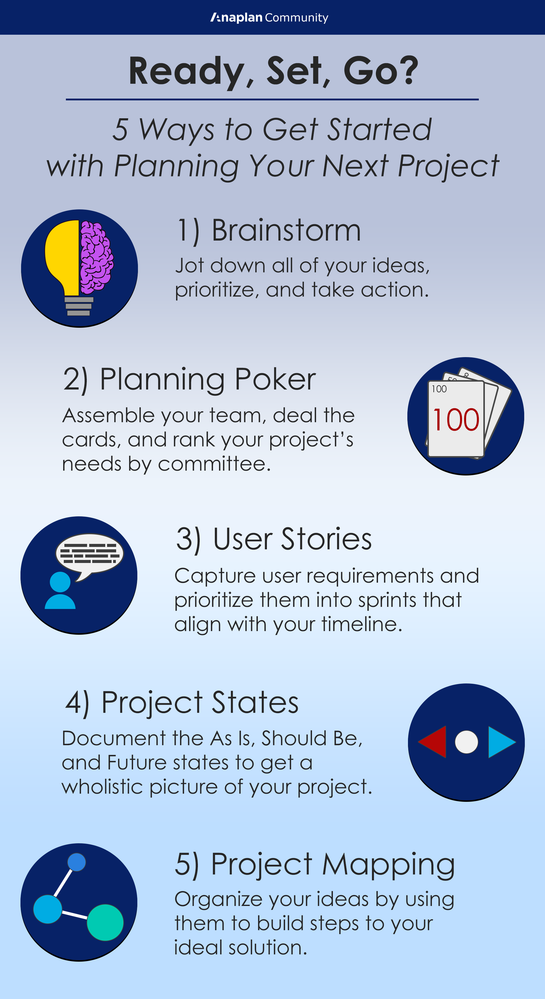 Anaplan Community

Ready, Set, Go?

5 Ways to Get Started with Planning Your Next Project

1) Brainstorm
Jot down all of your ideas, prioritize, and take action.

2) Planning Poker
Assemble your team, deal the cards, and rank your project's needs by committee.

100
100

3) User Stories
Capture user requirements and prioritize them into sprints that align with your timeline.

4) Project States
Document the As Is, Should Be, and Future states to get a wholistic picture of your project.

5) Project Mapping
Organize your ideas by using them to build steps to your ideal solution.