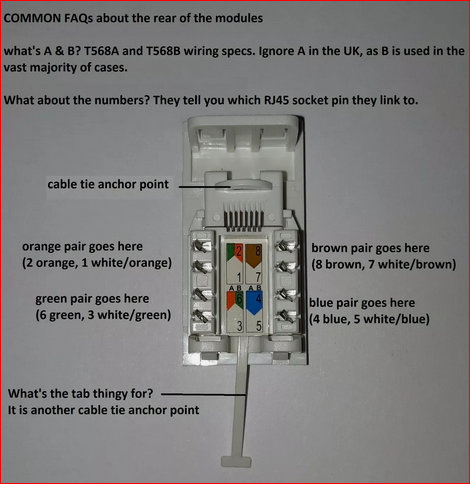 COMMON FAQs about the rear of the modules

what's A & B? T568A and T568B wiring specs. Ignore A in the UK, as B is used in the vast majority of cases.

What about the numbers? They tell you which RJ45 socket pin they link to.

cable tie anchor point

orange pair goes here
(2 orange, 1 white/orange)

green pair goes here
(6 green, 3 white/green)

2 8
1 7
A B A B
6 4
3 5

brown pair goes here
(8 brown, 7 white/brown)

blue pair goes here
(4 blue, 5 white/blue)

What's the tab thingy for?
It is another cable tie anchor point