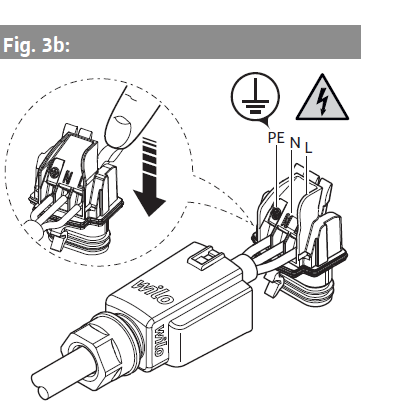 Fig. 3b:

PE N L

N

wilo

wilo