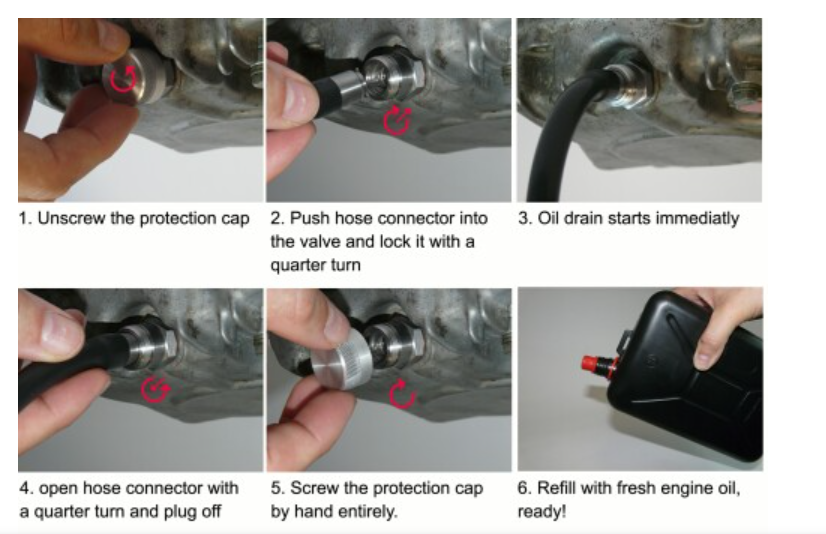 1. Unscrew the protection cap

2. Push hose connector into the valve and lock it with a quarter turn

3. Oil drain starts immediatly

4. open hose connector with a quarter turn and plug off

5. Screw the protection cap by hand entirely.

6. Refill with fresh engine oil, ready!