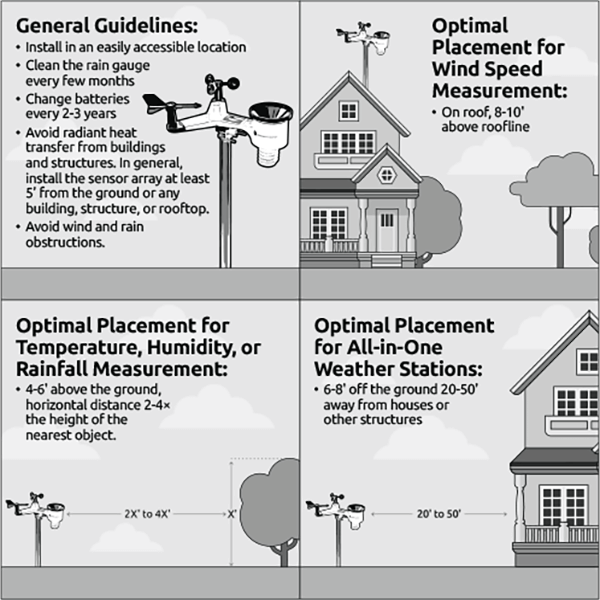 General Guidelines:

• Install in an easily accessible location
• Clean the rain gauge every few months
• Change batteries every 2-3 years
• Avoid radiant heat transfer from buildings and structures. In general, install the sensor array at least 5' from the ground or any building, structure, or rooftop.
• Avoid wind and rain obstructions.

Optimal Placement for Wind Speed Measurement:

• On roof, 8-10' above roofline

Optimal Placement for Temperature, Humidity, or Rainfall Measurement:

• 4-6' above the ground, horizontal distance 2-4× the height of the nearest object.

2X' to 4X'

X'

Optimal Placement for All-in-One Weather Stations:

• 6-8' off the ground 20-50' away from houses or other structures

20' to 50'