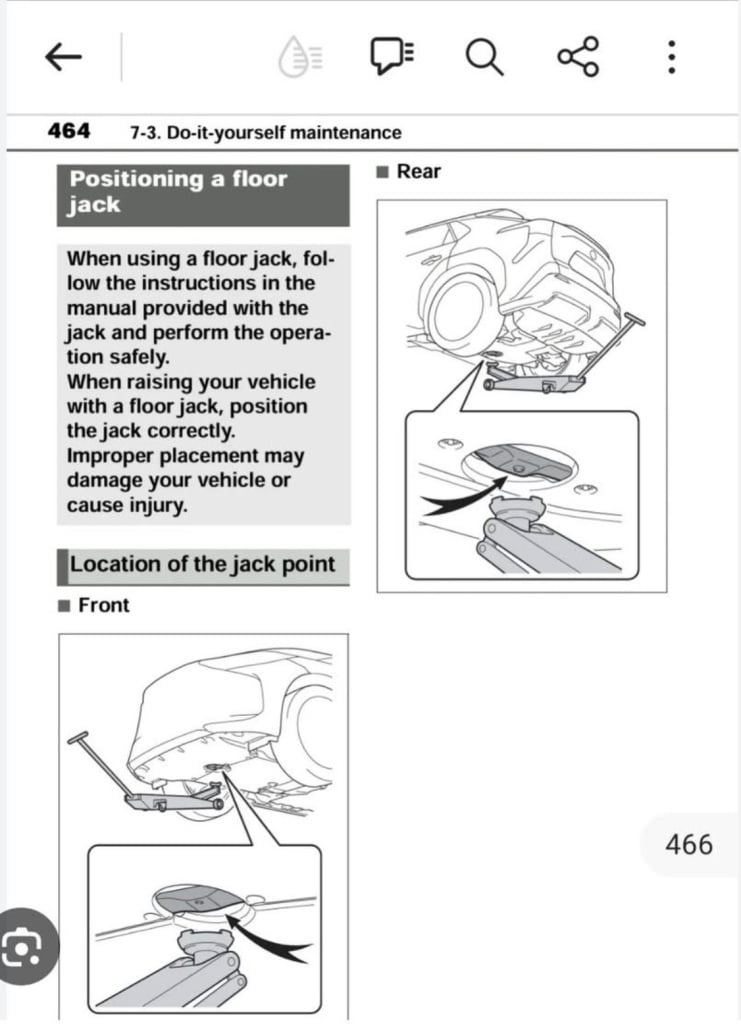 464 7-3. Do-it-yourself maintenance

Positioning a floor jack

When using a floor jack, follow the instructions in the manual provided with the jack and perform the operation safely.
When raising your vehicle with a floor jack, position the jack correctly.
Improper placement may damage your vehicle or cause injury.

Location of the jack point

■ Front

■ Rear

466