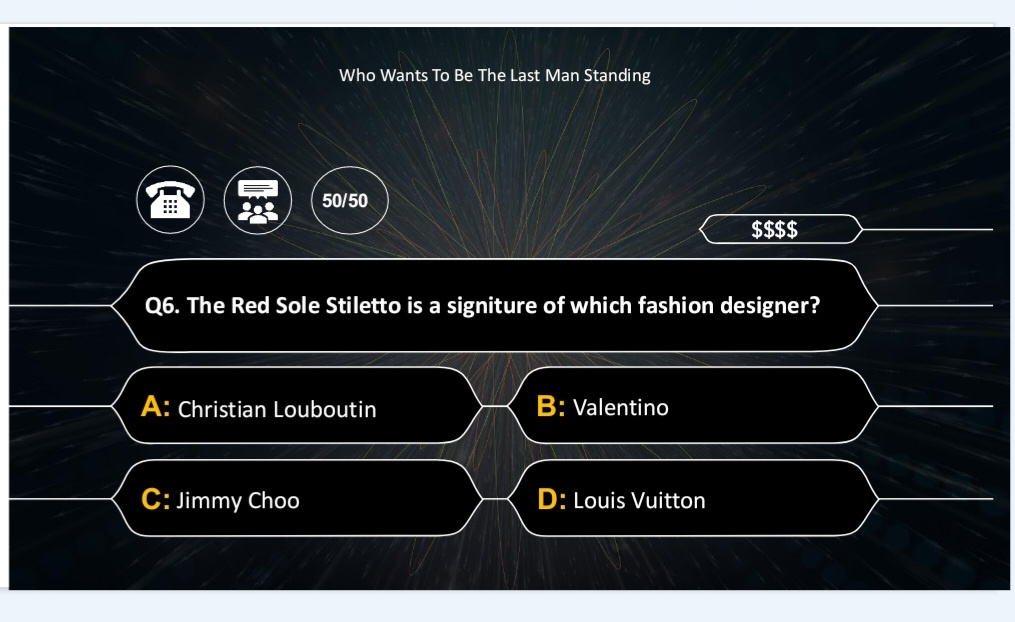 Who Wants To Be The Last Man Standing

50/50

$$$$

Q6. The Red Sole Stiletto is a signiture of which fashion designer?

A: Christian Louboutin

B: Valentino

C: Jimmy Choo

D: Louis Vuitton