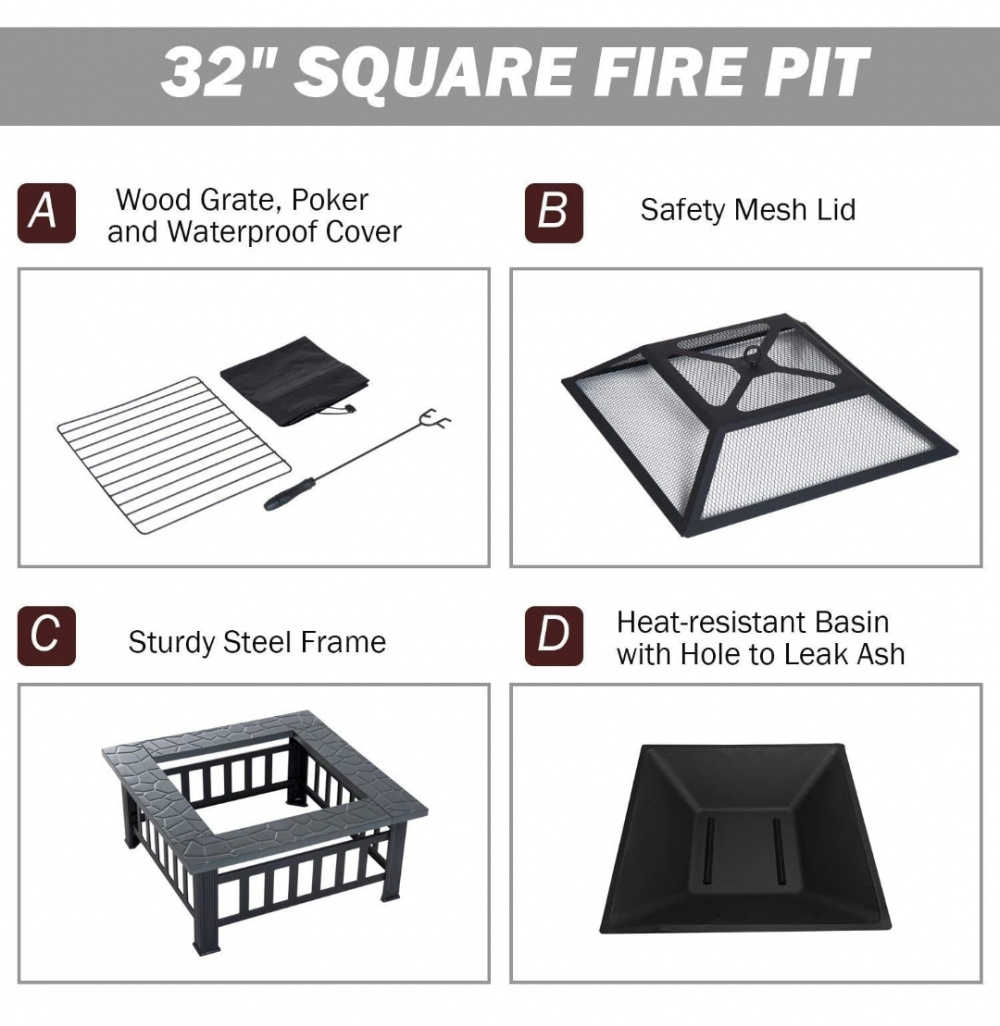 32" SQUARE FIRE PIT

A Wood Grate, Poker and Waterproof Cover

B Safety Mesh Lid

C Sturdy Steel Frame

D Heat-resistant Basin with Hole to Leak Ash