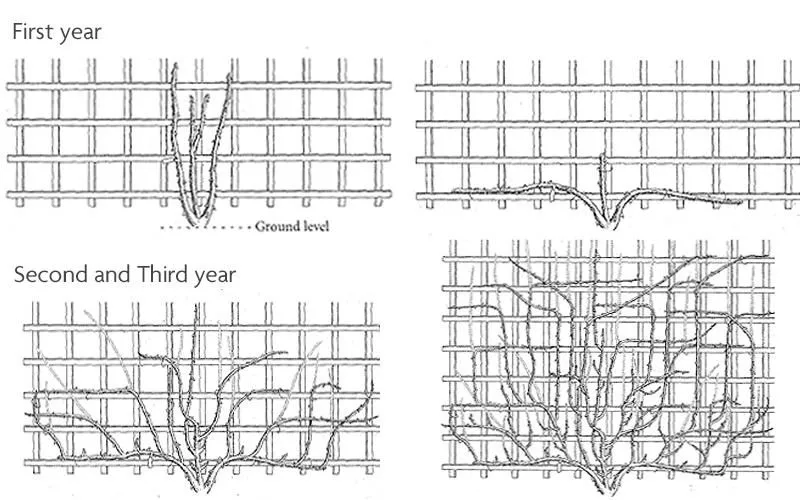 First year

Ground level

Second and Third year