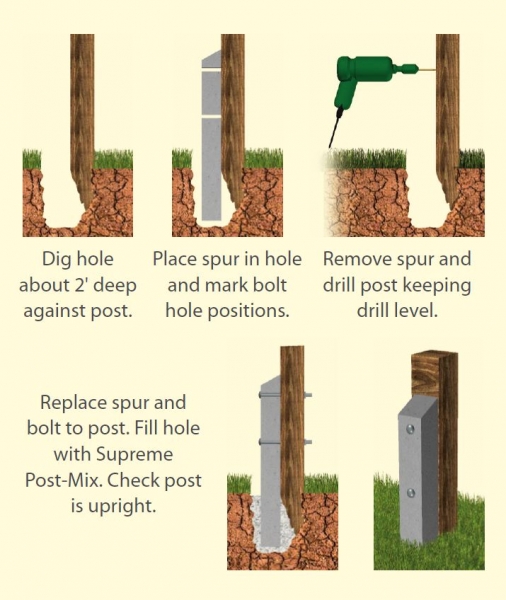 Dig hole about 2' deep against post.

Place spur in hole and mark bolt hole positions.

Remove spur and drill post keeping drill level.

Replace spur and bolt to post. Fill hole with Supreme Post-Mix. Check post is upright.