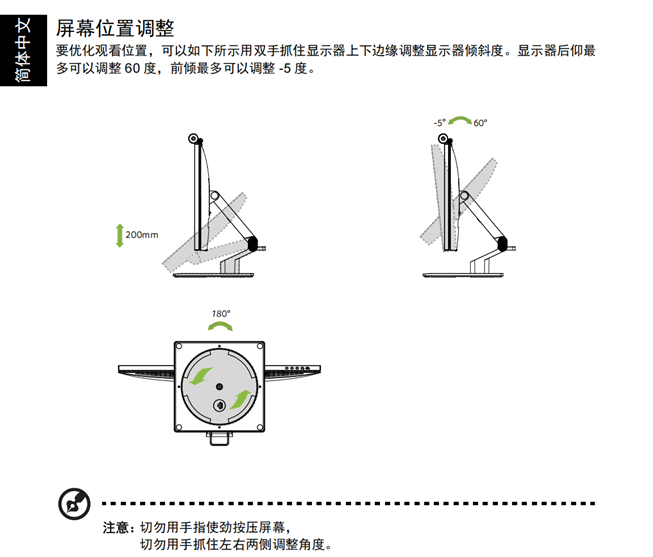 简体中文

屏幕位置调整

要优化观看位置，可以如下所示用双手抓住显示器上下边缘调整显示器倾斜度。显示器后仰最多可以调整 60 度，前倾最多可以调整 -5 度。

200mm

-5° 60°

180°

注意：切勿用手指使劲按压屏幕，
切勿用手抓住左右两侧调整角度。