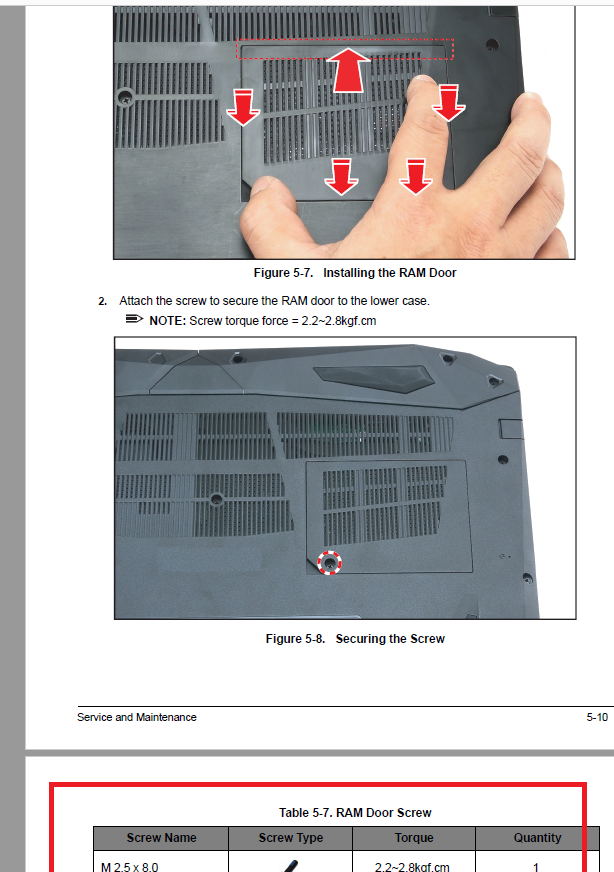 Figure 5-7. Installing the RAM Door

2. Attach the screw to secure the RAM door to the lower case.

NOTE: Screw torque force = 2.2~2.8kgf.cm

Figure 5-8. Securing the Screw

Service and Maintenance

5-10

Table 5-7. RAM Door Screw

| Screw Name | Screw Type | Torque | Quantity |
|---|---|---|---|
| M 2.5 x 8.0 | | 2.2~2.8kgf.cm | 1 |