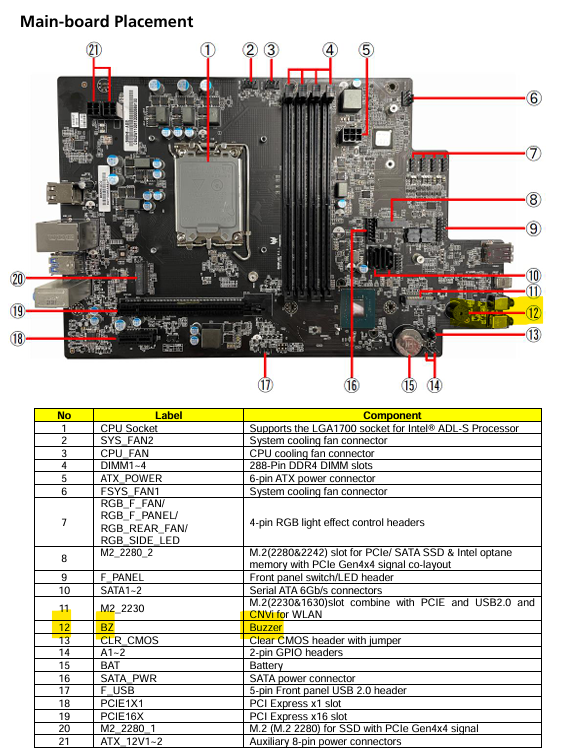 Main-board Placement

21 1 2 3 4 5 6 7 8 9 10 11 12 13 14 15 16 17 18 19 20

| No | Label | Component |
|---|---|---|
| 1 | CPU Socket | Supports the LGA1700 socket for Intel® ADL-S Processor |
| 2 | SYS_FAN2 | System cooling fan connector |
| 3 | CPU_FAN | CPU cooling fan connector |
| 4 | DIMM1~4 | 288-Pin DDR4 DIMM slots |
| 5 | ATX_POWER | 6-pin ATX power connector |
| 6 | FSYS_FAN1 | System cooling fan connector |
| 7 | RGB_F_FAN/ RGB_F_PANEL/ RGB_REAR_FAN/ RGB_SIDE_LED | 4-pin RGB light effect control headers |
| 8 | M2_2280_2 | M.2(2280&2242) slot for PCIe/ SATA SSD & Intel optane memory with PCIe Gen4x4 signal co-layout |
| 9 | F_PANEL | Front panel switch/LED header |
| 10 | SATA1~2 | Serial ATA 6Gb/s connectors |
| 11 | M2_2230 | M.2(2230&1630)slot combine with PCIE and USB2.0 and CNVi for WLAN |
| 12 | BZ | Buzzer |
| 13 | CLR_CMOS | Clear CMOS header with jumper |
| 14 | A1~2 | 2-pin GPIO headers |
| 15 | BAT | Battery |
| 16 | SATA_PWR | SATA power connector |
| 17 | F_USB | 5-pin Front panel USB 2.0 header |
| 18 | PCIE1X1 | PCI Express x1 slot |
| 19 | PCIE16X | PCI Express x16 slot |
| 20 | M2_2280_1 | M.2 (M.2 2280) for SSD with PCIe Gen4x4 signal |
| 21 | ATX_12V1~2 | Auxiliary 8-pin power connectors |