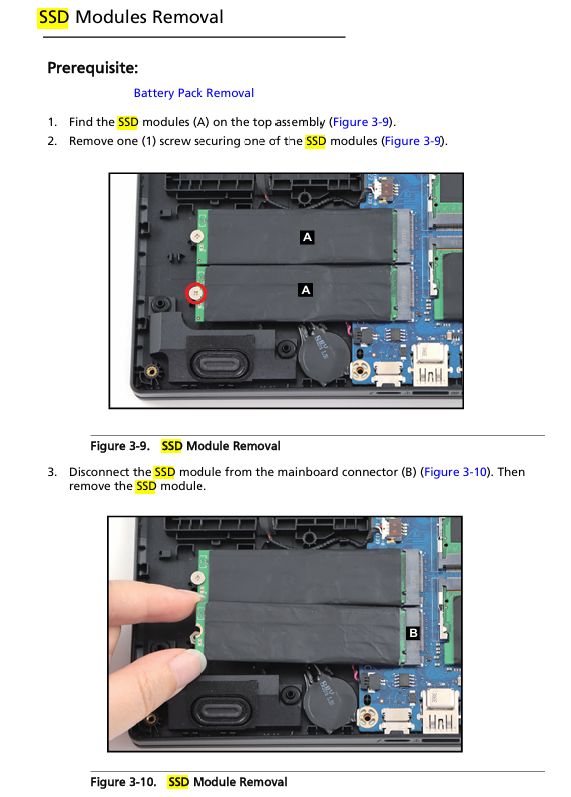 SSD Modules Removal

Prerequisite:

Battery Pack Removal

1. Find the SSD modules (A) on the top assembly (Figure 3-9).
2. Remove one (1) screw securing one of the SSD modules (Figure 3-9).

A

A

Figure 3-9. SSD Module Removal

3. Disconnect the SSD module from the mainboard connector (B) (Figure 3-10). Then remove the SSD module.

B

Figure 3-10. SSD Module Removal