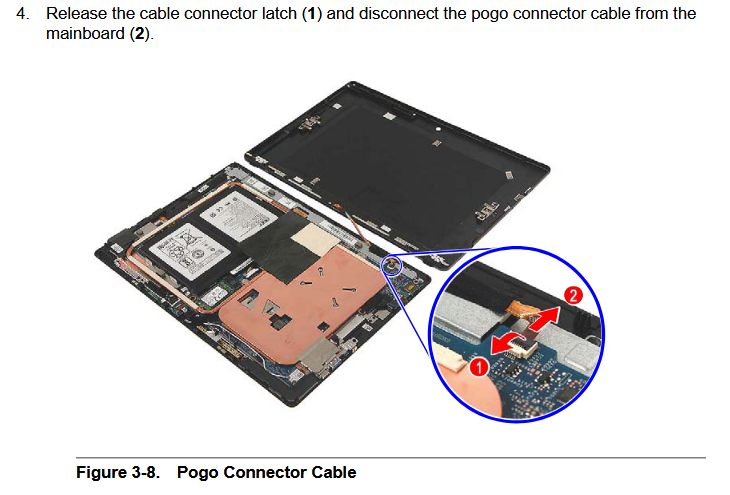 4. Release the cable connector latch (**1**) and disconnect the pogo connector cable from the mainboard (**2**).

2

1

**Figure 3-8. Pogo Connector Cable**