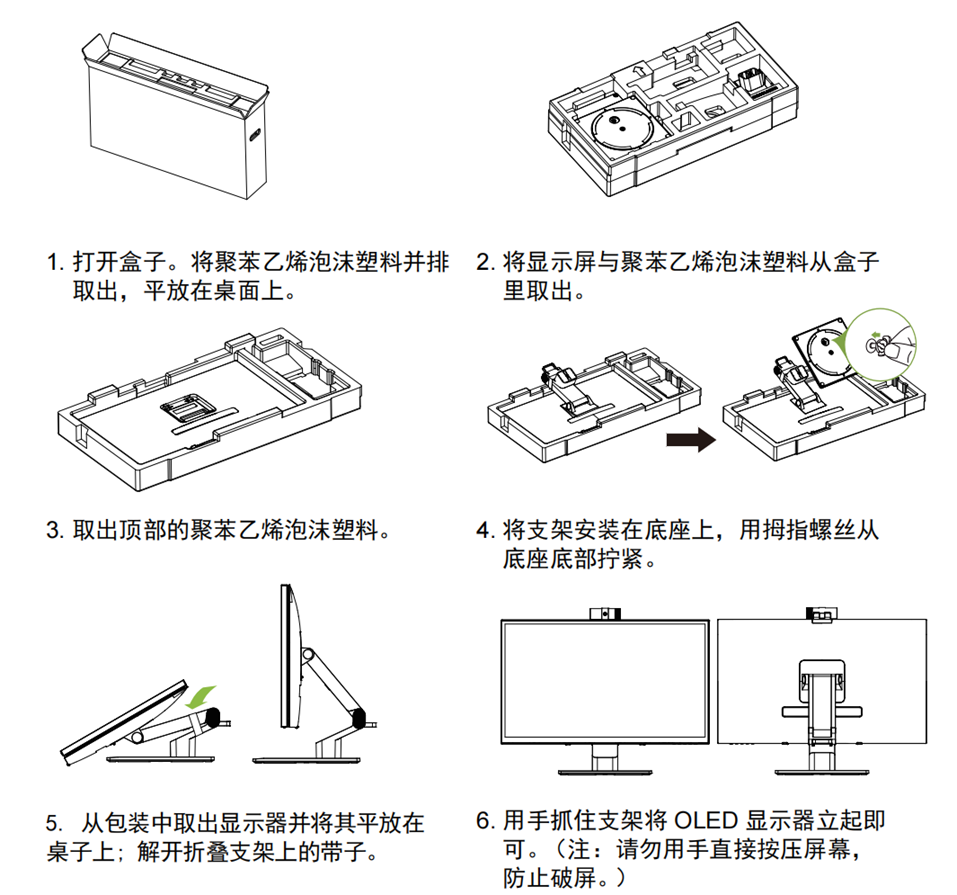 1. 打开盒子。将聚苯乙烯泡沫塑料并排取出，平放在桌面上。

2. 将显示屏与聚苯乙烯泡沫塑料从盒子里取出。

3. 取出顶部的聚苯乙烯泡沫塑料。

4. 将支架安装在底座上，用拇指螺丝从底座底部拧紧。

5. 从包装中取出显示器并将其平放在桌子上；解开折叠支架上的带子。

6. 用手抓住支架将 OLED 显示器立起即可。（注：请勿用手直接按压屏幕，防止破屏。）