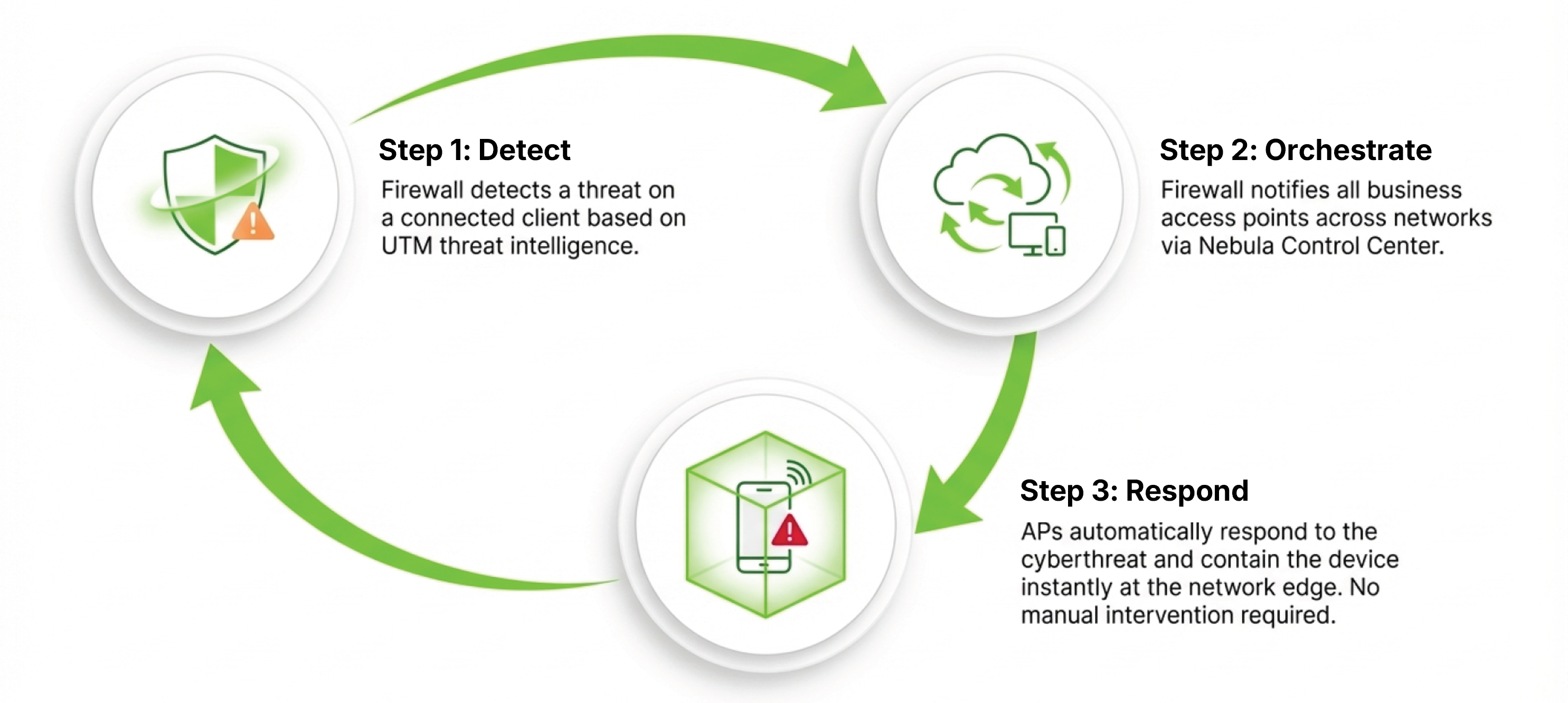 Step 1: Detect

Firewall detects a threat on a connected client based on UTM threat intelligence.

Step 2: Orchestrate

Firewall notifies all business access points across networks via Nebula Control Center.

Step 3: Respond

APs automatically respond to the cyberthreat and contain the device instantly at the network edge. No manual intervention required.