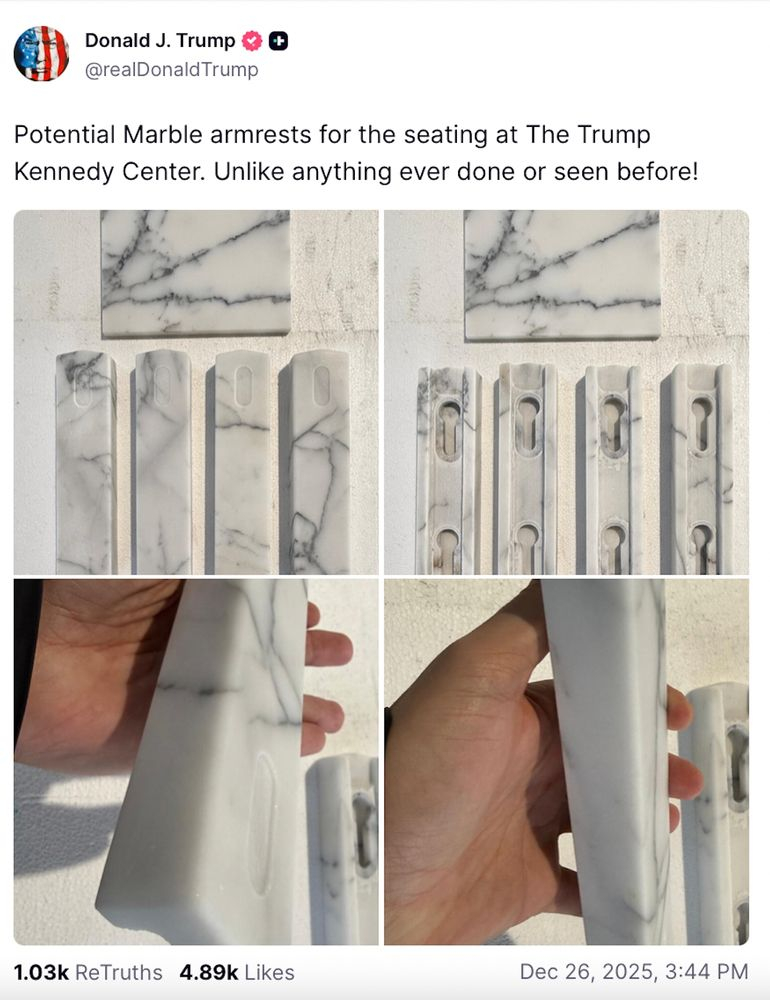 Donald J. Trump
@realDonaldTrump

Potential Marble armrests for the seating at The Trump Kennedy Center. Unlike anything ever done or seen before!

1.03k ReTruths 4.89k Likes Dec 26, 2025, 3:44 PM