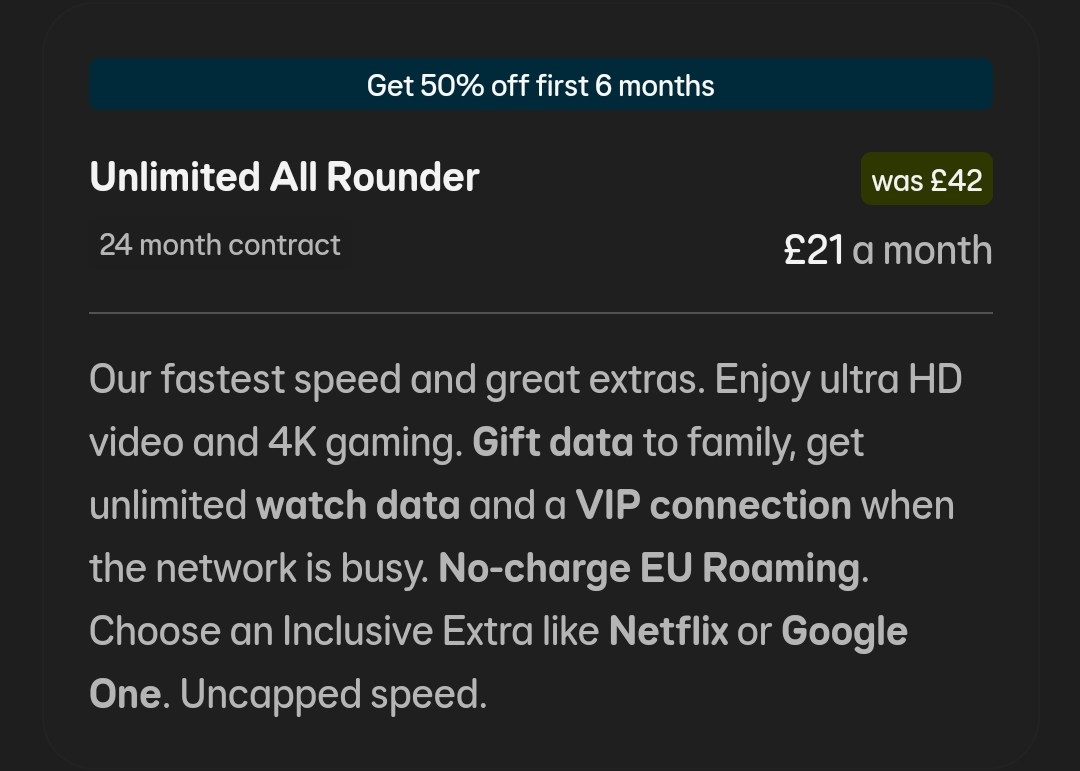 Get 50% off first 6 months

Unlimited All Rounder

was £42

24 month contract

£21 a month

Our fastest speed and great extras. Enjoy ultra HD video and 4K gaming. Gift data to family, get unlimited watch data and a VIP connection when the network is busy. No-charge EU Roaming. Choose an Inclusive Extra like Netflix or Google One. Uncapped speed.