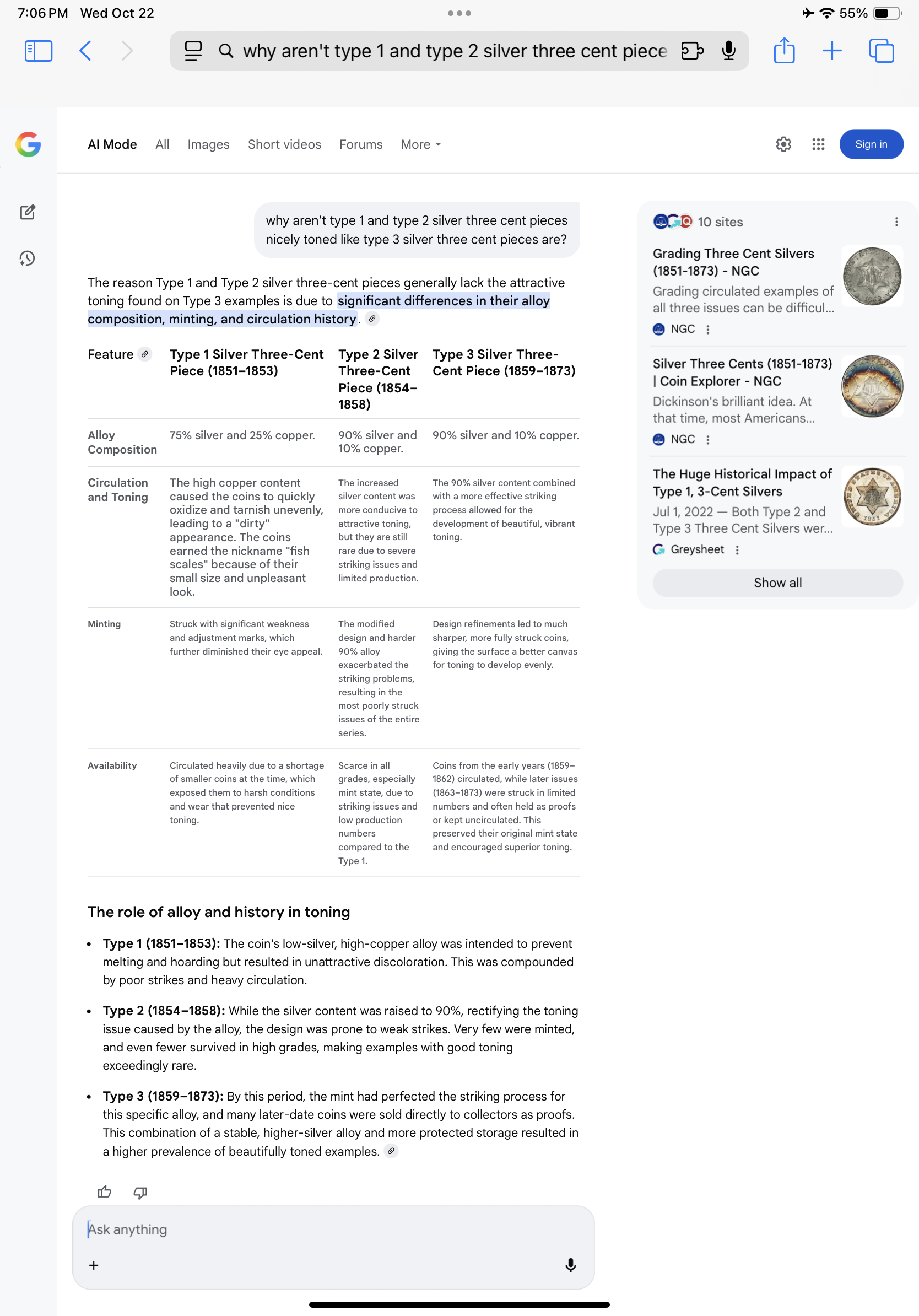 7:06 PM Wed Oct 22

55%

why aren't type 1 and type 2 silver three cent piece

AI Mode All Images Short videos Forums More

Sign in

why aren't type 1 and type 2 silver three cent pieces nicely toned like type 3 silver three cent pieces are?

The reason Type 1 and Type 2 silver three-cent pieces generally lack the attractive toning found on Type 3 examples is due to significant differences in their alloy composition, minting, and circulation history.

| Feature | Type 1 Silver Three-Cent Piece (1851–1853) | Type 2 Silver Three-Cent Piece (1854–1858) | Type 3 Silver Three-Cent Piece (1859–1873) |
|---|---|---|---|
| Alloy Composition | 75% silver and 25% copper. | 90% silver and 10% copper. | 90% silver and 10% copper. |
| Circulation and Toning | The high copper content caused the coins to quickly oxidize and tarnish unevenly, leading to a "dirty" appearance. The coins earned the nickname "fish scales" because of their small size and unpleasant look. | The increased silver content was more conducive to attractive toning, but they are still rare due to severe striking issues and limited production. | The 90% silver content combined with a more effective striking process allowed for the development of beautiful, vibrant toning. |
| Minting | Struck with significant weakness and adjustment marks, which further diminished their eye appeal. | The modified design and harder 90% alloy exacerbated the striking problems, resulting in the most poorly struck issues of the entire series. | Design refinements led to much sharper, more fully struck coins, giving the surface a better canvas for toning to develop evenly. |
| Availability | Circulated heavily due to a shortage of smaller coins at the time, which exposed them to harsh conditions and wear that prevented nice toning. | Scarce in all grades, especially mint state, due to striking issues and low production numbers compared to the Type 1. | Coins from the early years (1859–1862) circulated, while later issues (1863–1873) were struck in limited numbers and often held as proofs or kept uncirculated. This preserved their original mint state and encouraged superior toning. |

The role of alloy and history in toning

• Type 1 (1851–1853): The coin's low-silver, high-copper alloy was intended to prevent melting and hoarding but resulted in unattractive discoloration. This was compounded by poor strikes and heavy circulation.

• Type 2 (1854–1858): While the silver content was raised to 90%, rectifying the toning issue caused by the alloy, the design was prone to weak strikes. Very few were minted, and even fewer survived in high grades, making examples with good toning exceedingly rare.

• Type 3 (1859–1873): By this period, the mint had perfected the striking process for this specific alloy, and many later-date coins were sold directly to collectors as proofs. This combination of a stable, higher-silver alloy and more protected storage resulted in a higher prevalence of beautifully toned examples.

Ask anything

+

10 sites

Grading Three Cent Silvers (1851-1873) - NGC
Grading circulated examples of all three issues can be difficul...
NGC

Silver Three Cents (1851-1873) | Coin Explorer - NGC
Dickinson's brilliant idea. At that time, most Americans...
NGC

The Huge Historical Impact of Type 1, 3-Cent Silvers
Jul 1, 2022 — Both Type 2 and Type 3 Three Cent Silvers wer...
Greysheet

Show all