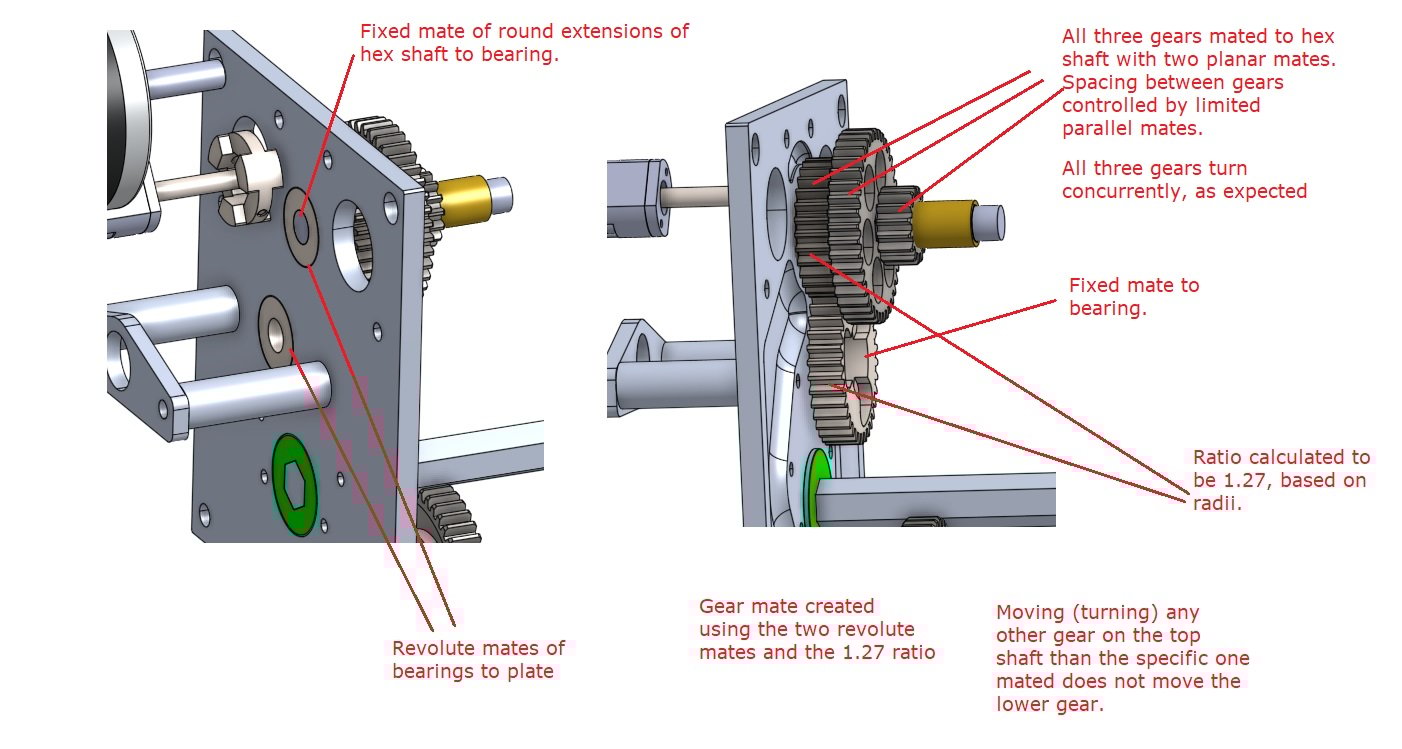 Fixed mate of round extensions of hex shaft to bearing.

All three gears mated to hex shaft with two planar mates. Spacing between gears controlled by limited parallel mates.

All three gears turn concurrently, as expected

Fixed mate to bearing.

Ratio calculated to be 1.27, based on radii.

Revolute mates of bearings to plate

Gear mate created using the two revolute mates and the 1.27 ratio

Moving (turning) any other gear on the top shaft than the specific one mated does not move the lower gear.