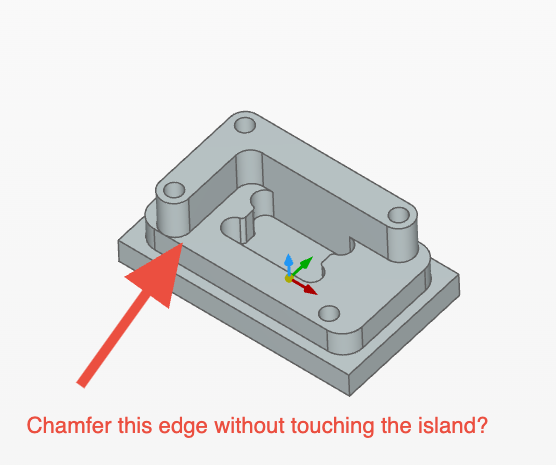 Chamfer this edge without touching the island?