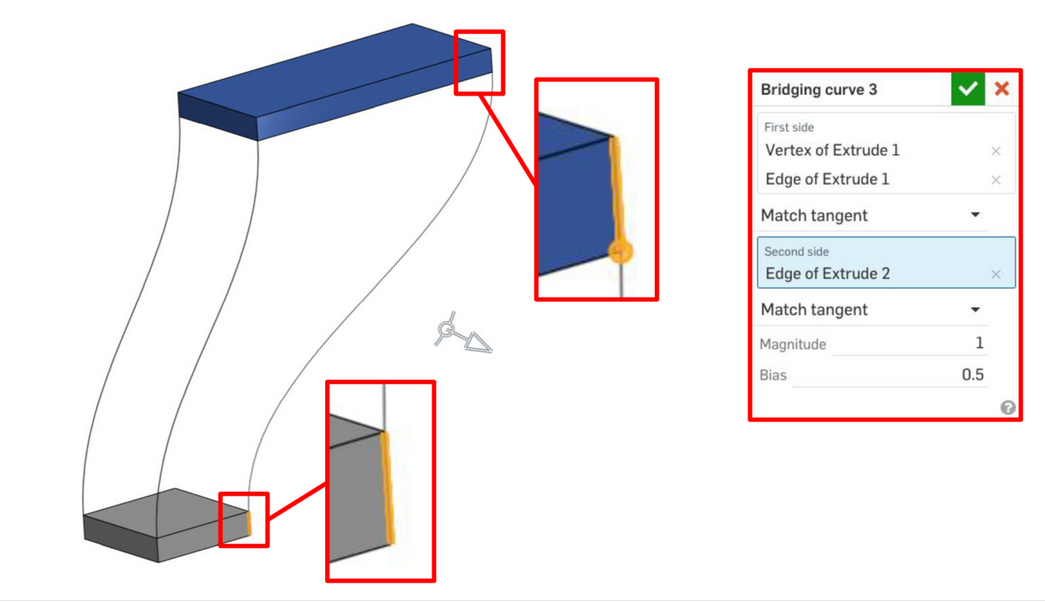 Bridging curve 3

First side

Vertex of Extrude 1

Edge of Extrude 1

Match tangent

Second side

Edge of Extrude 2

Match tangent

Magnitude 1

Bias 0.5