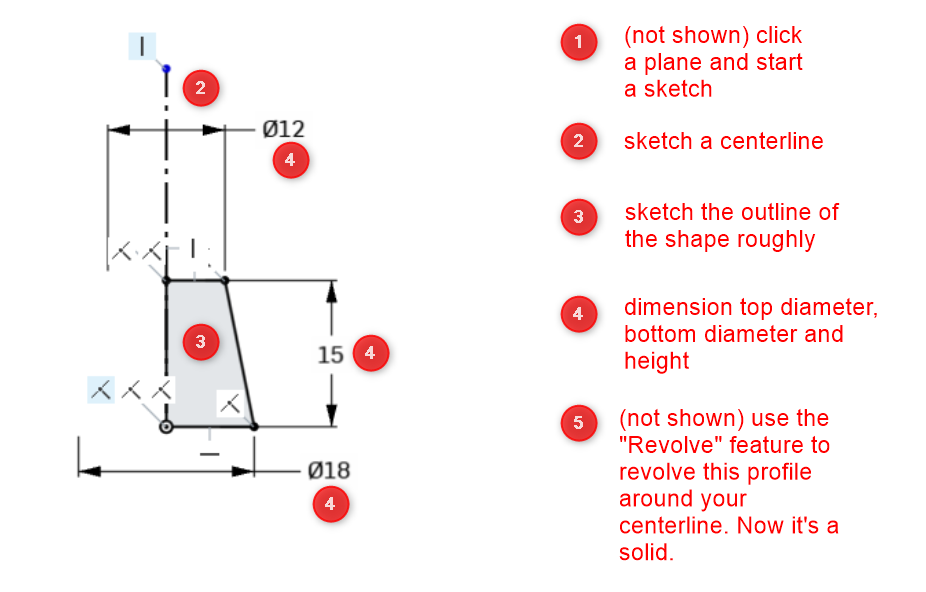 2

Ø12

4

3

15 4

Ø18

4

1 (not shown) click a plane and start a sketch

2 sketch a centerline

3 sketch the outline of the shape roughly

4 dimension top diameter, bottom diameter and height

5 (not shown) use the "Revolve" feature to revolve this profile around your centerline. Now it's a solid.