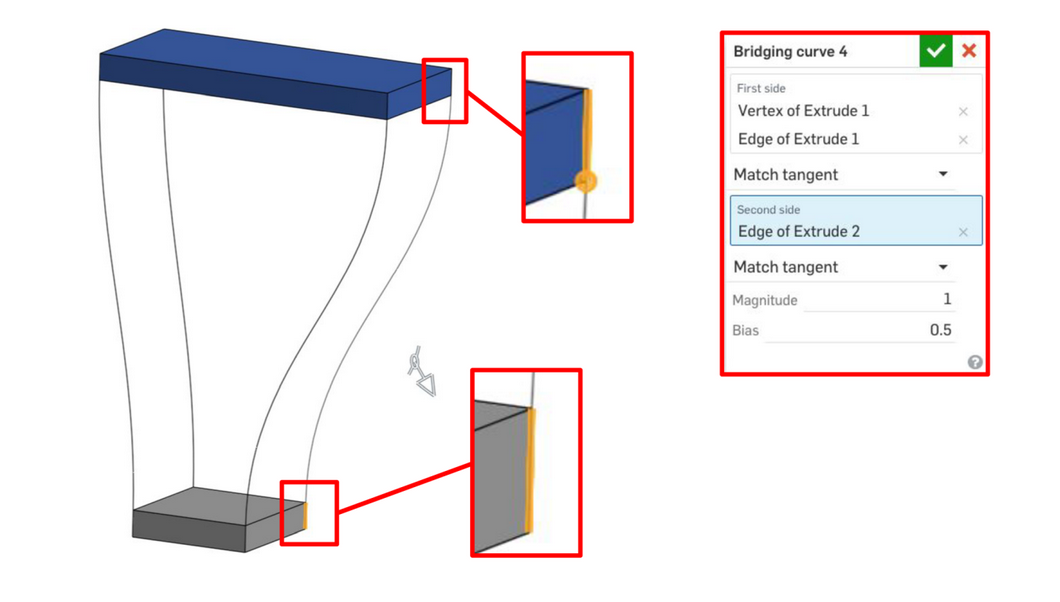 Bridging curve 4

First side

Vertex of Extrude 1

Edge of Extrude 1

Match tangent

Second side

Edge of Extrude 2

Match tangent

Magnitude 1

Bias 0.5