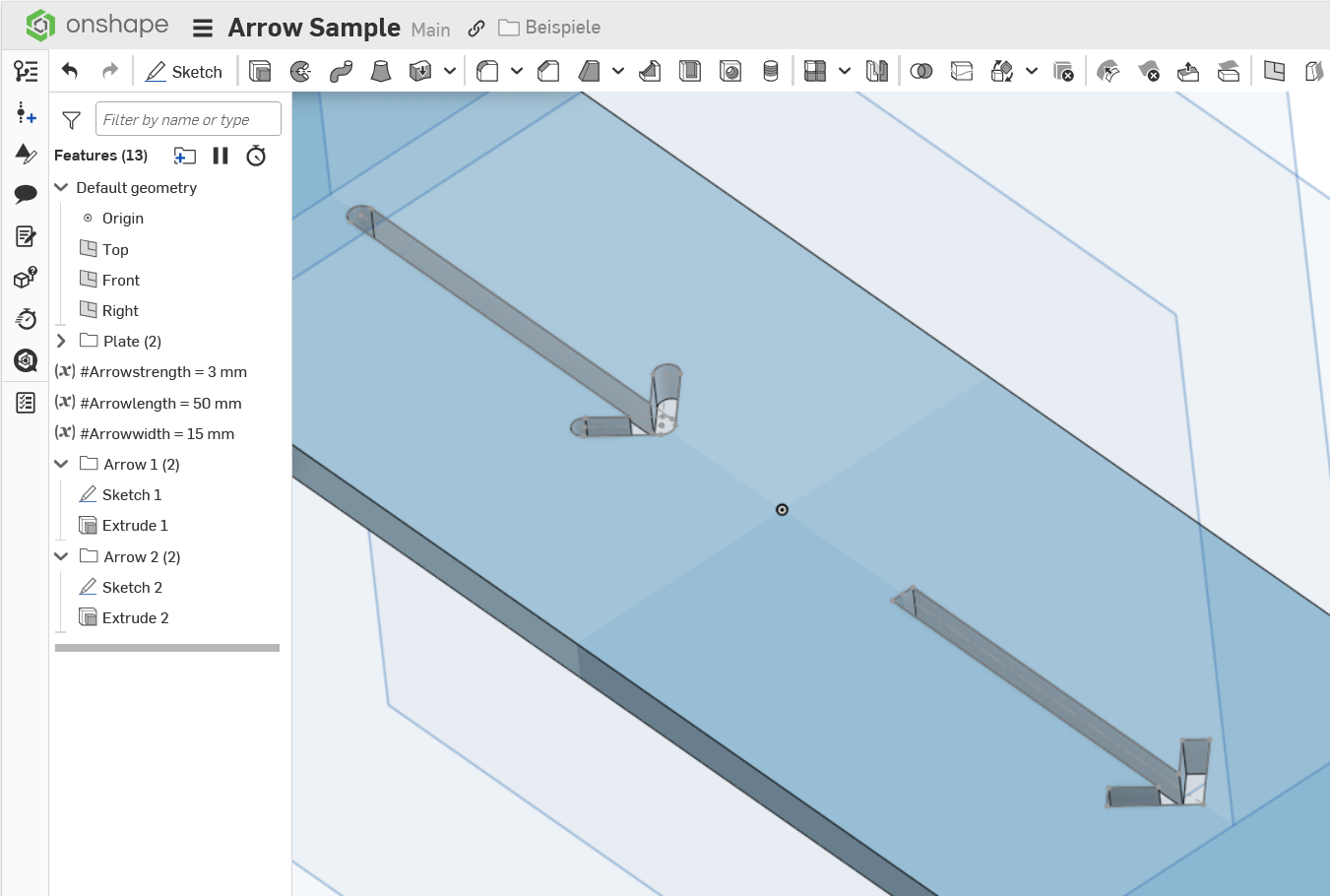 onshape Arrow Sample Main Beispiele

Sketch

Filter by name or type

Features (13)

Default geometry

Origin

Top

Front

Right

Plate (2)

(x) #Arrowstrength = 3 mm

(x) #Arrowlength = 50 mm

(x) #Arrowwidth = 15 mm

Arrow 1 (2)

Sketch 1

Extrude 1

Arrow 2 (2)

Sketch 2

Extrude 2