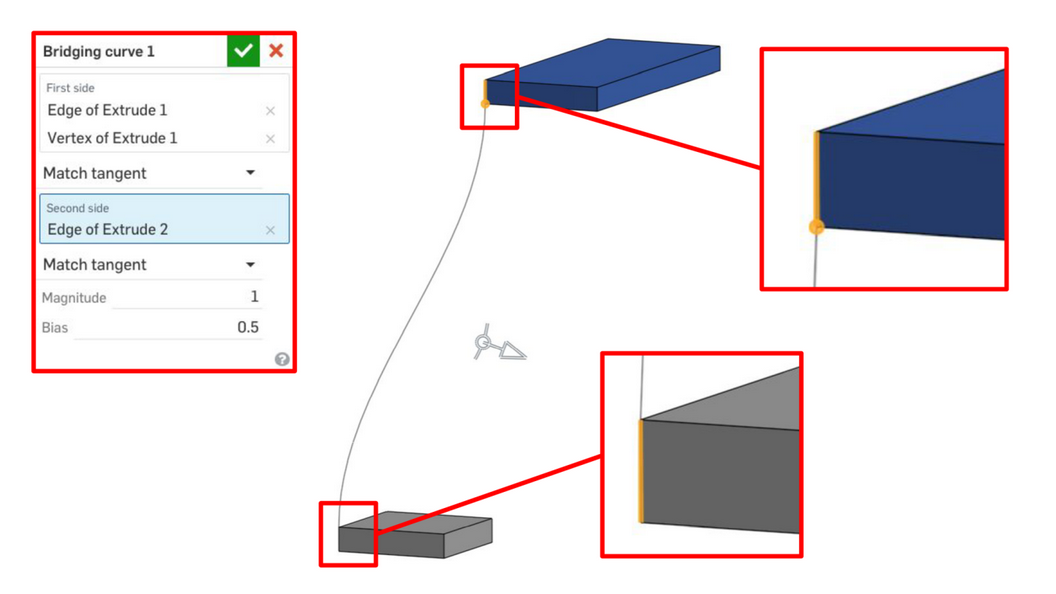 Bridging curve 1

First side

Edge of Extrude 1

Vertex of Extrude 1

Match tangent

Second side

Edge of Extrude 2

Match tangent

Magnitude 1

Bias 0.5